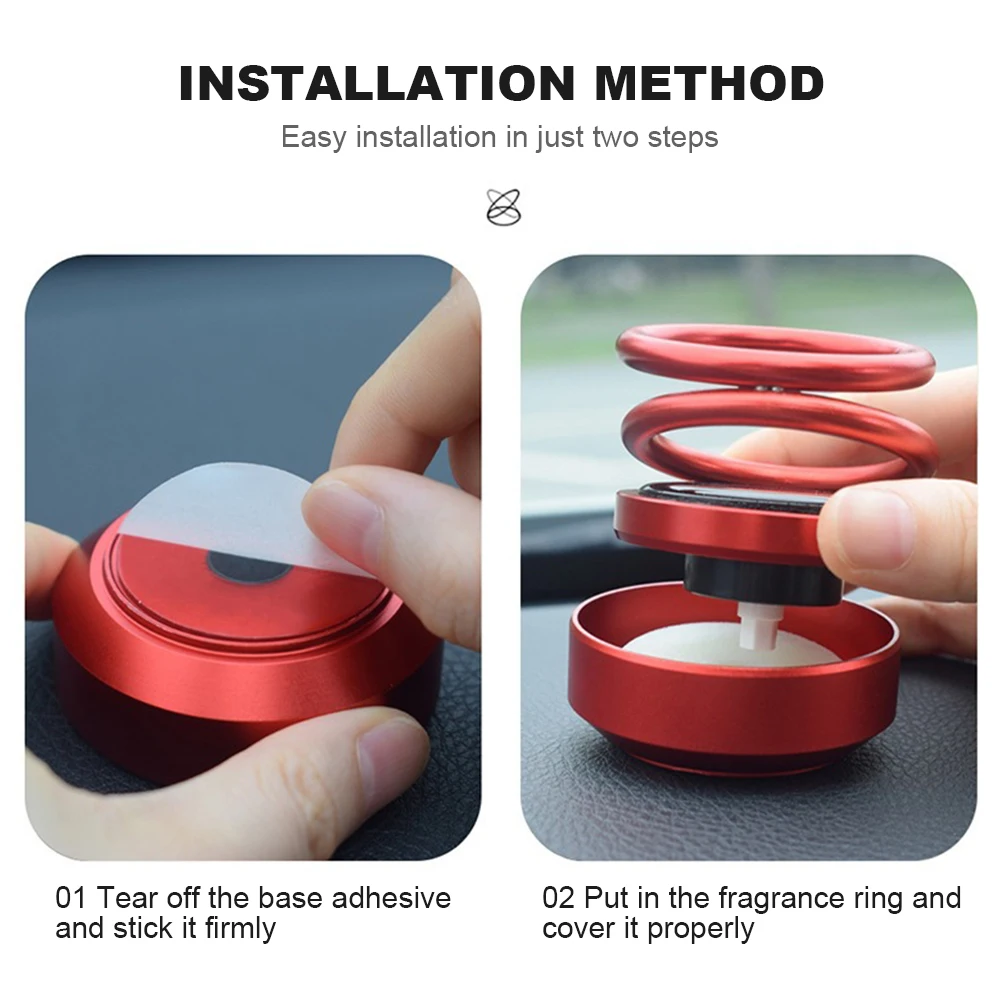 INSTALLATION METHOD

Easy installation in just two steps

01 Tear off the base adhesive and stick it firmly

02 Put in the fragrance ring and cover it properly