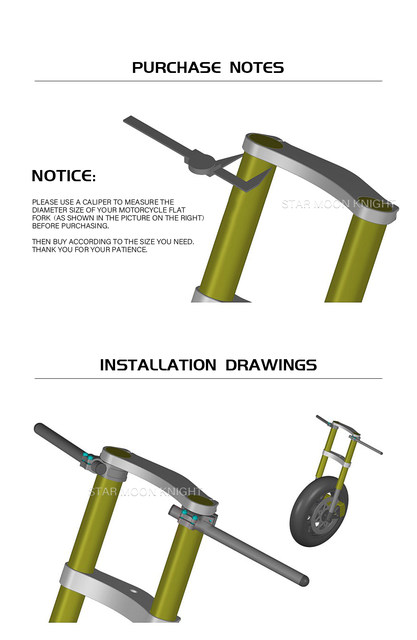 PURCHASE NOTES

NOTICE:

PLEASE USE A CALIPER TO MEASURE THE DIAMETER SIZE OF YOUR MOTORCYCLE FLAT FORK (AS SHOWN IN THE PICTURE ON THE RIGHT) BEFORE PURCHASING.

THEN BUY ACCORDING TO THE SIZE YOU NEED. THANK YOU FOR YOUR PATIENCE.

STAR MOON KNIGHT

INSTALLATION DRAWINGS

STAR MOON KNIGHT