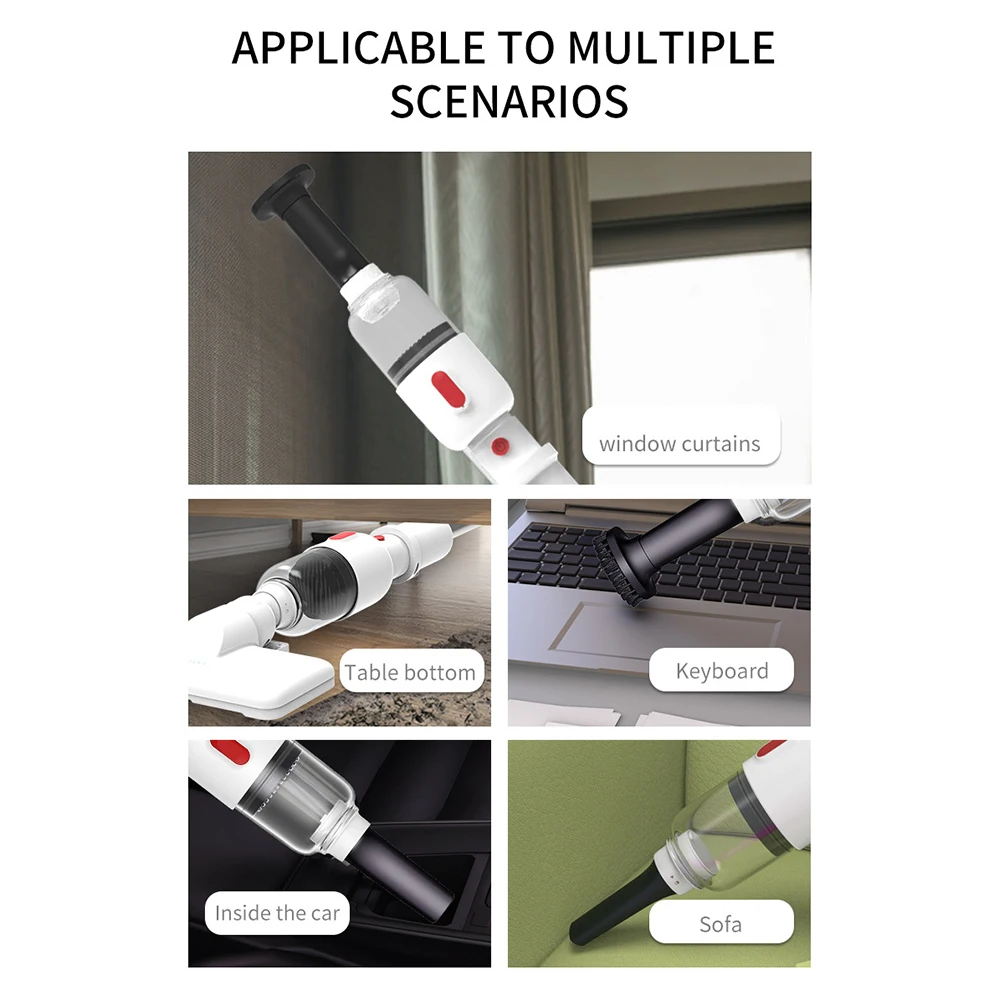 APPLICABLE TO MULTIPLE SCENARIOS

window curtains

Table bottom

Keyboard

Inside the car

Sofa