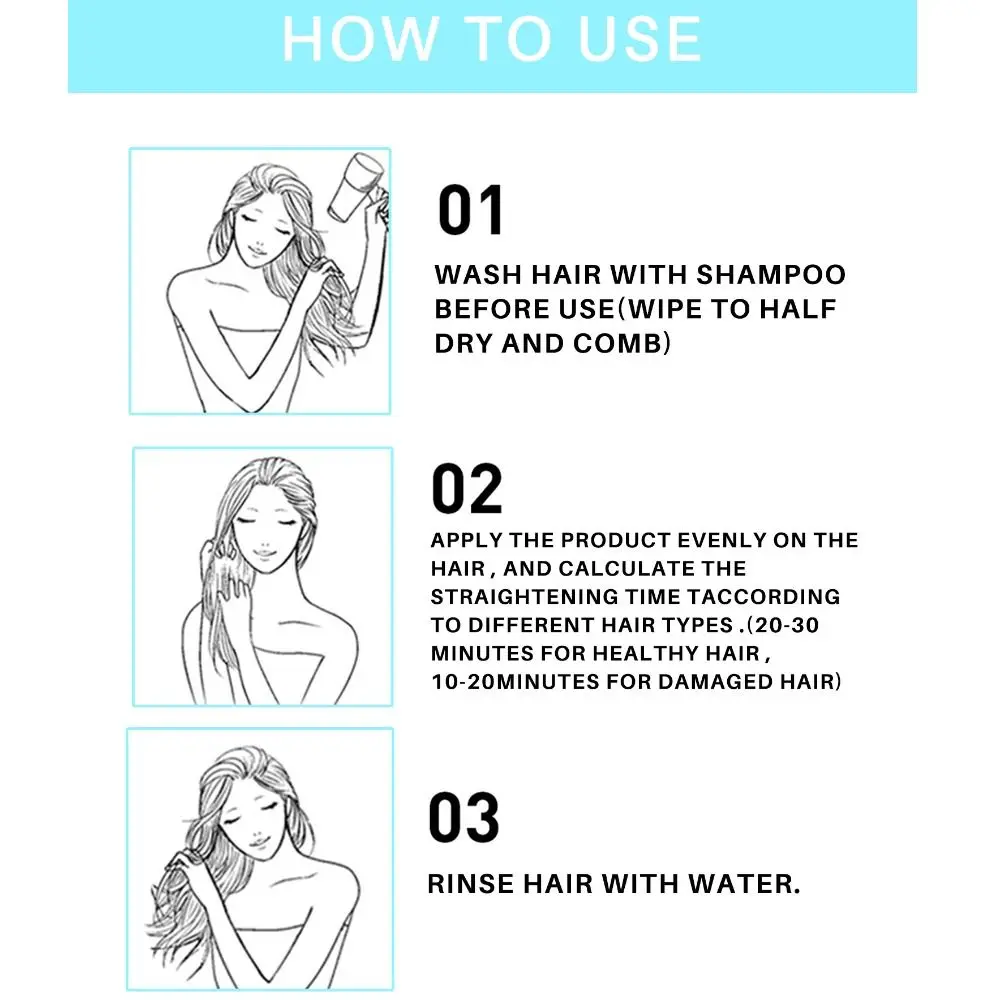 HOW TO USE

01

WASH HAIR WITH SHAMPOO BEFORE USE(WIPE TO HALF DRY AND COMB)

02

APPLY THE PRODUCT EVENLY ON THE HAIR , AND CALCULATE THE STRAIGHTENING TIME TACCORDING TO DIFFERENT HAIR TYPES .(20-30 MINUTES FOR HEALTHY HAIR , 10-20MINUTES FOR DAMAGED HAIR)

03

RINSE HAIR WITH WATER.