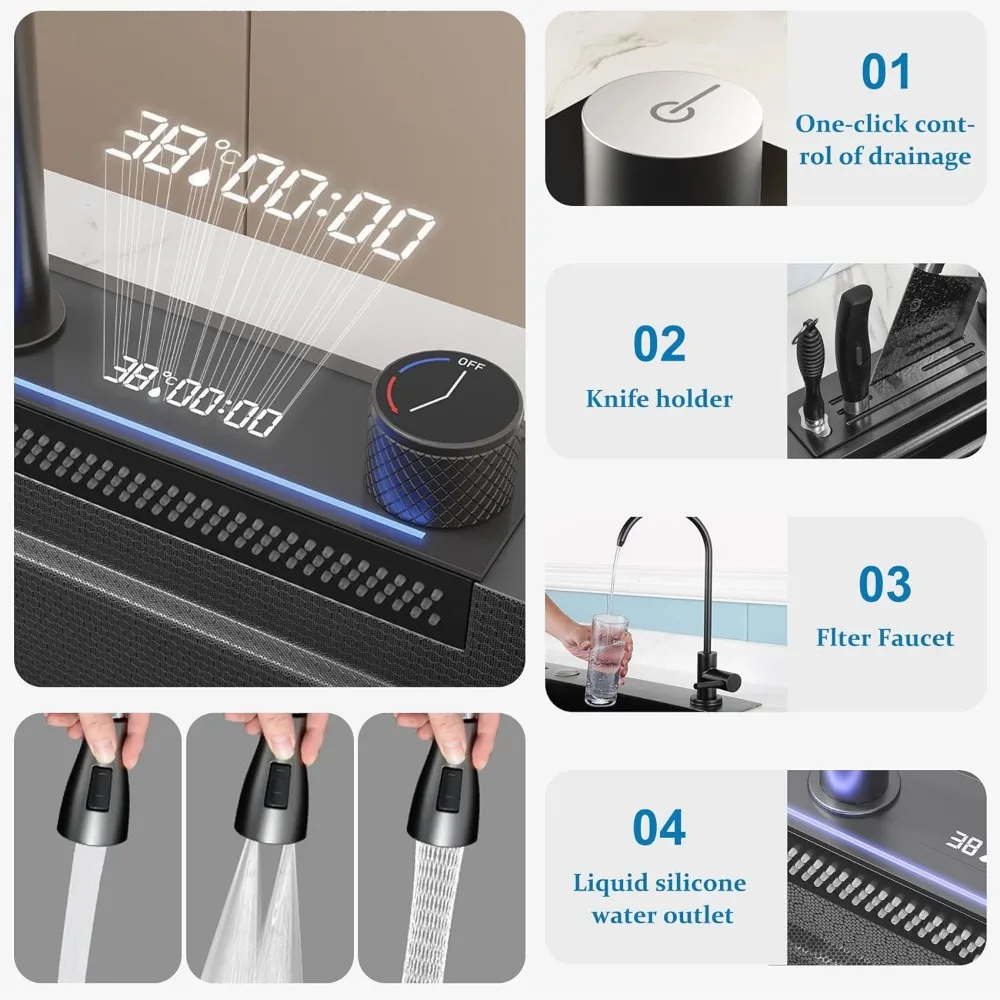 38°C 00:00

38°C 00:00

OFF

01
One-click control of drainage

02
Knife holder

03
Flter Faucet

04
Liquid silicone water outlet

38