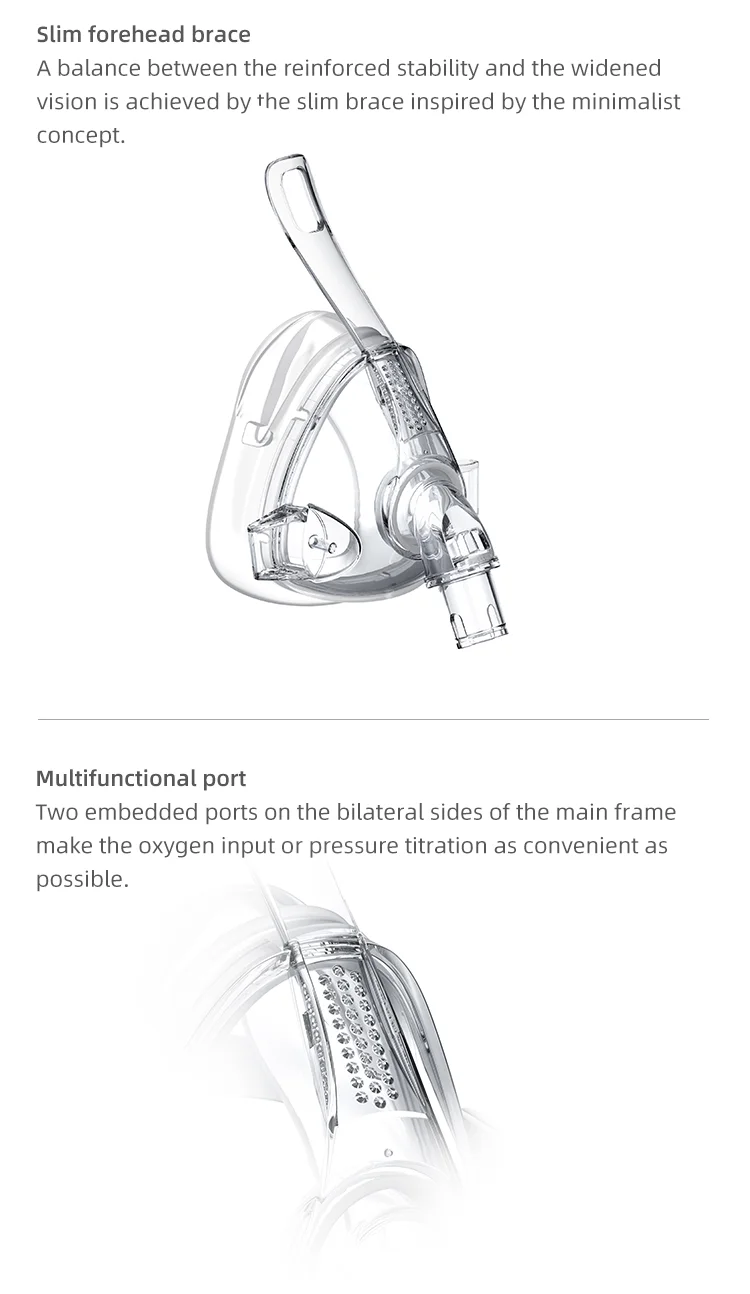 Slim forehead brace
A balance between the reinforced stability and the widened vision is achieved by the slim brace inspired by the minimalist concept.

Multifunctional port
Two embedded ports on the bilateral sides of the main frame make the oxygen input or pressure titration as convenient as possible.