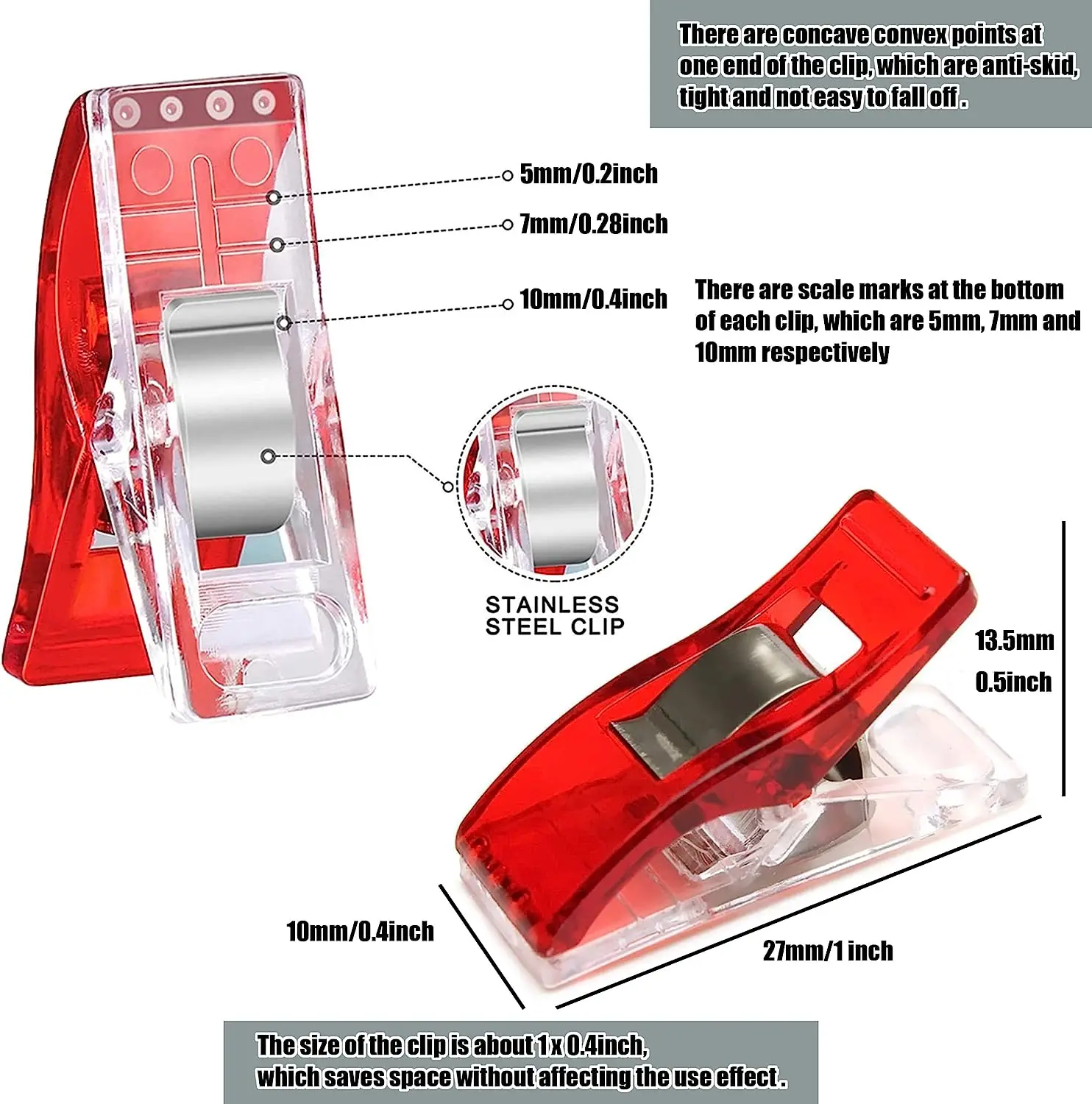 There are concave convex points at one end of the clip, which are anti-skid, tight and not easy to fall off .

5mm/0.2inch

7mm/0.28inch

10mm/0.4inch

There are scale marks at the bottom of each clip, which are 5mm, 7mm and 10mm respectively

STAINLESS STEEL CLIP

13.5mm
0.5inch

10mm/0.4inch

27mm/1 inch

The size of the clip is about 1 x 0.4inch, which saves space without affecting the use effect .