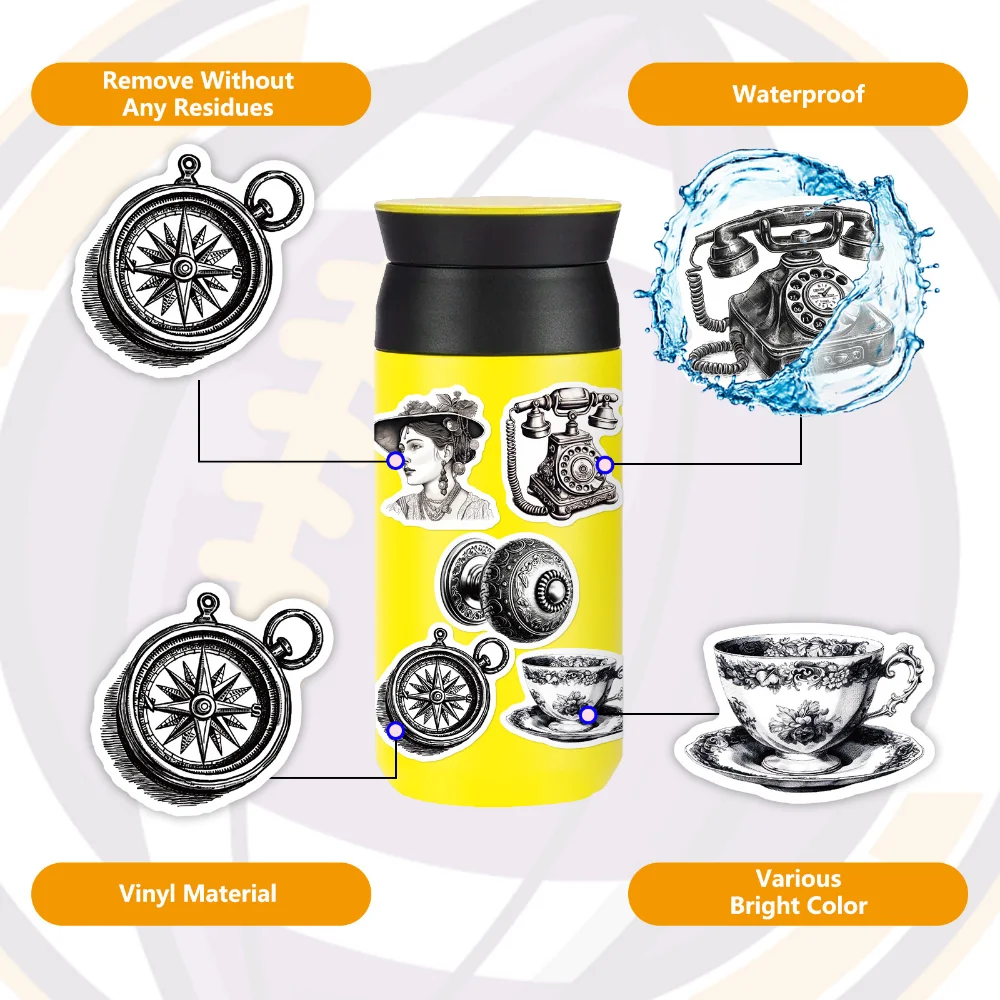 Remove Without Any Residues

Waterproof

Vinyl Material

Various Bright Color