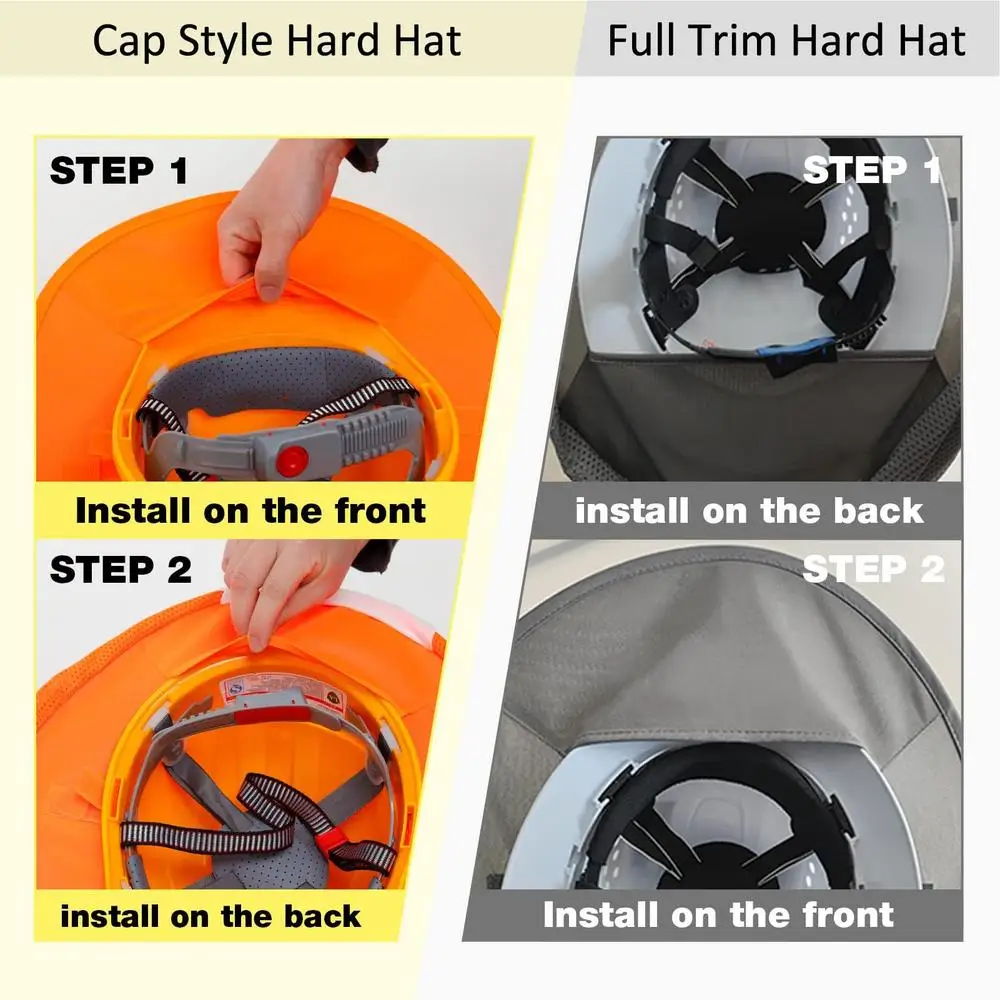 Cap Style Hard Hat

STEP 1

Install on the front

STEP 2

install on the back

Full Trim Hard Hat

STEP 1

install on the back

STEP 2

Install on the front