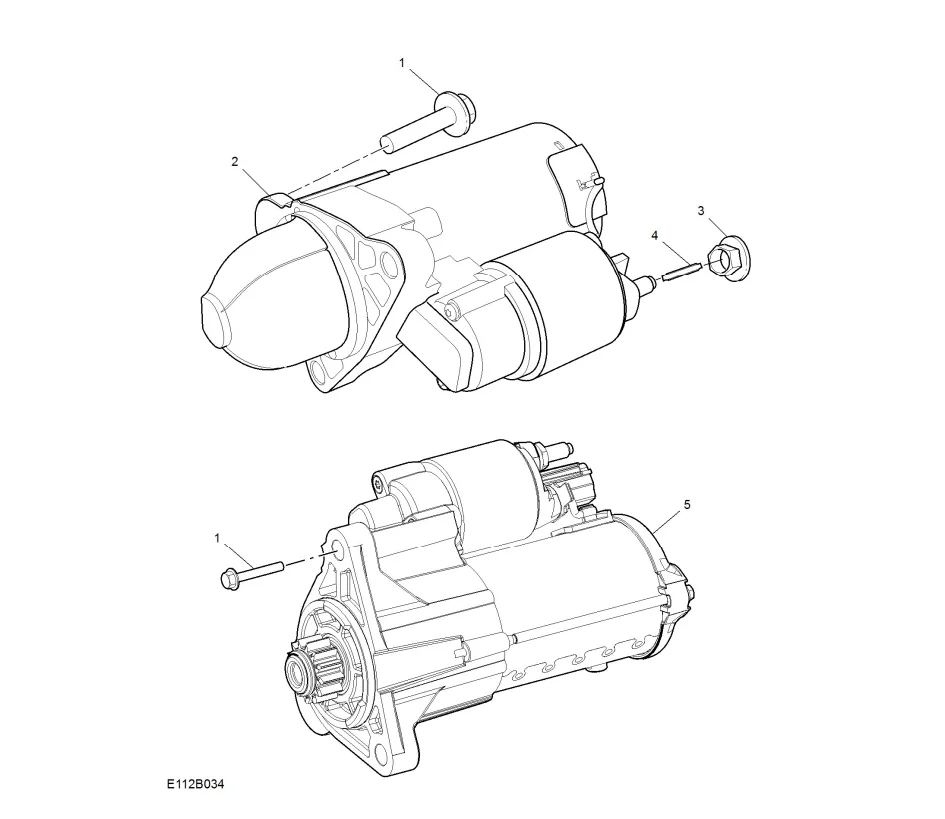 1
2
3
4
5
1
E112B034