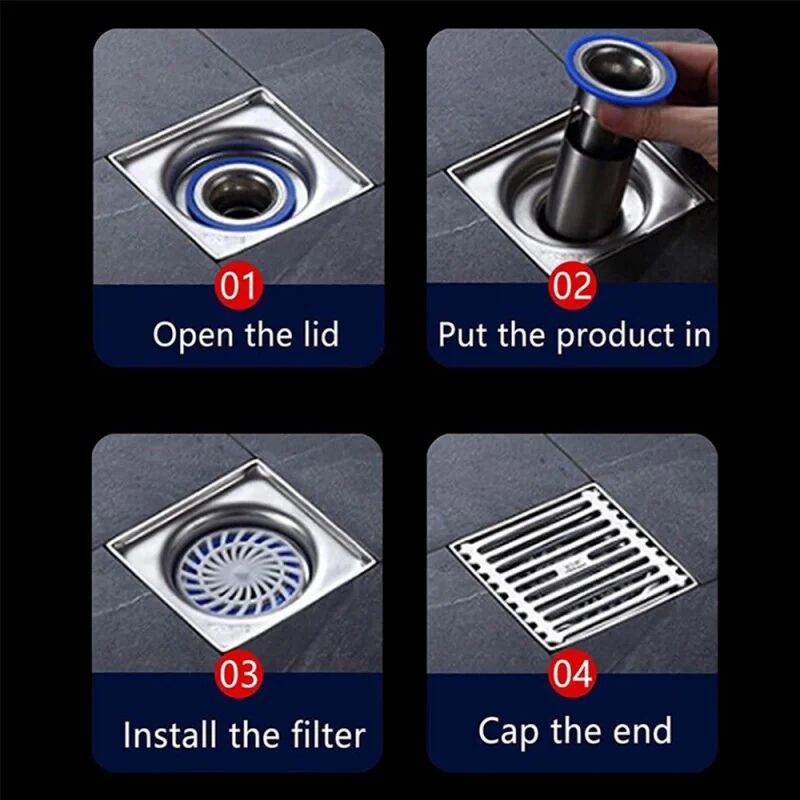 01
Open the lid

02
Put the product in

03
Install the filter

04
Cap the end