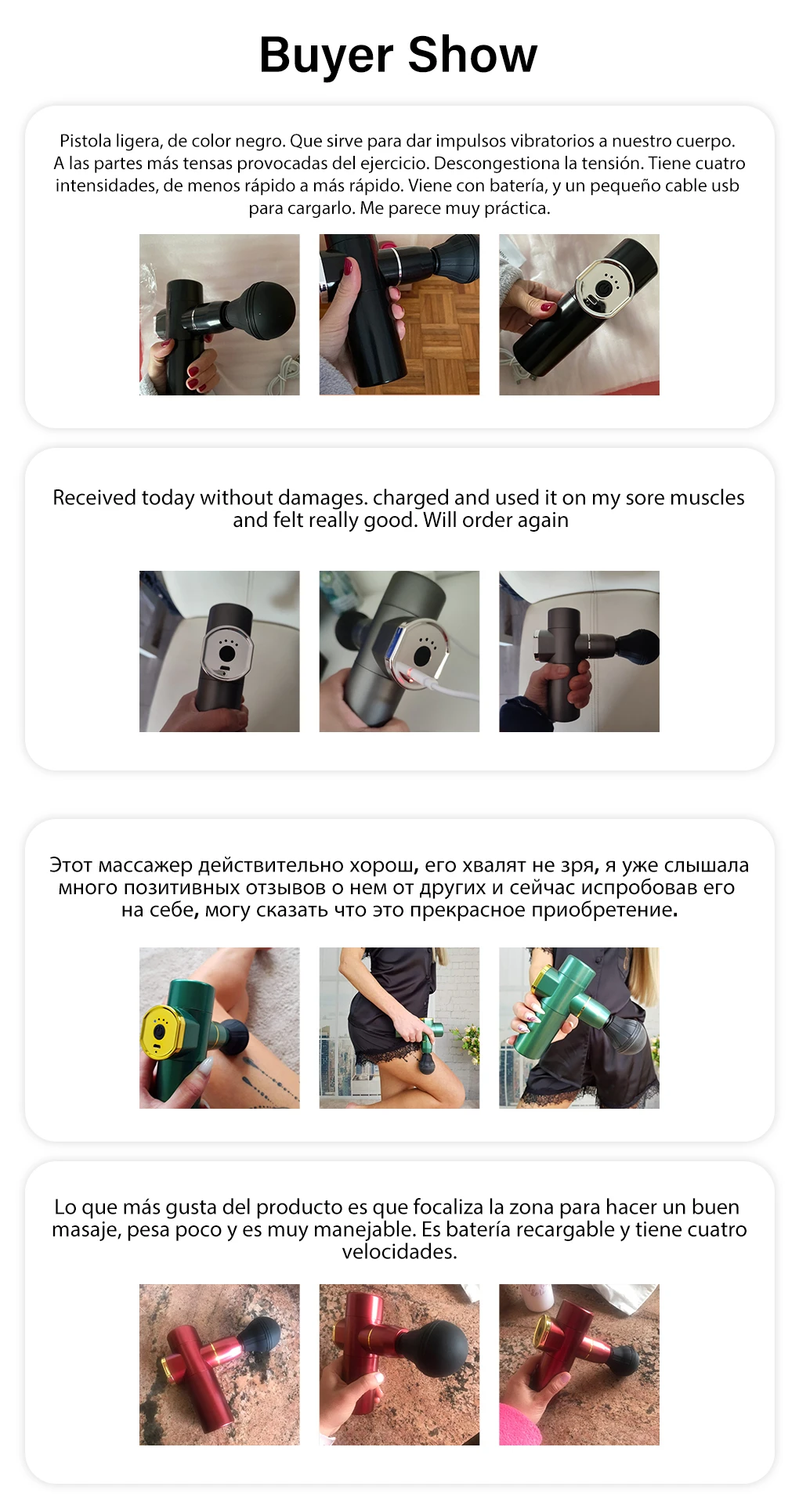 Buyer Show

Pistola ligera, de color negro. Que sirve para dar impulsos vibratorios a nuestro cuerpo. A las partes más tensas provocadas del ejercicio. Descongestiona la tensión. Tiene cuatro intensidades, de menos rápido a más rápido. Viene con batería, y un pequeño cable usb para cargarlo. Me parece muy práctica.

Received today without damages. charged and used it on my sore muscles and felt really good. Will order again

Этот массажер действительно хорош, его хвалят не зря, я уже слышала много позитивных отзывов о нем от других и сейчас испробовав его на себе, могу сказать что это прекрасное приобретение.

Lo que más gusta del producto es que focaliza la zona para hacer un buen masaje, pesa poco y es muy manejable. Es batería recargable y tiene cuatro velocidades.