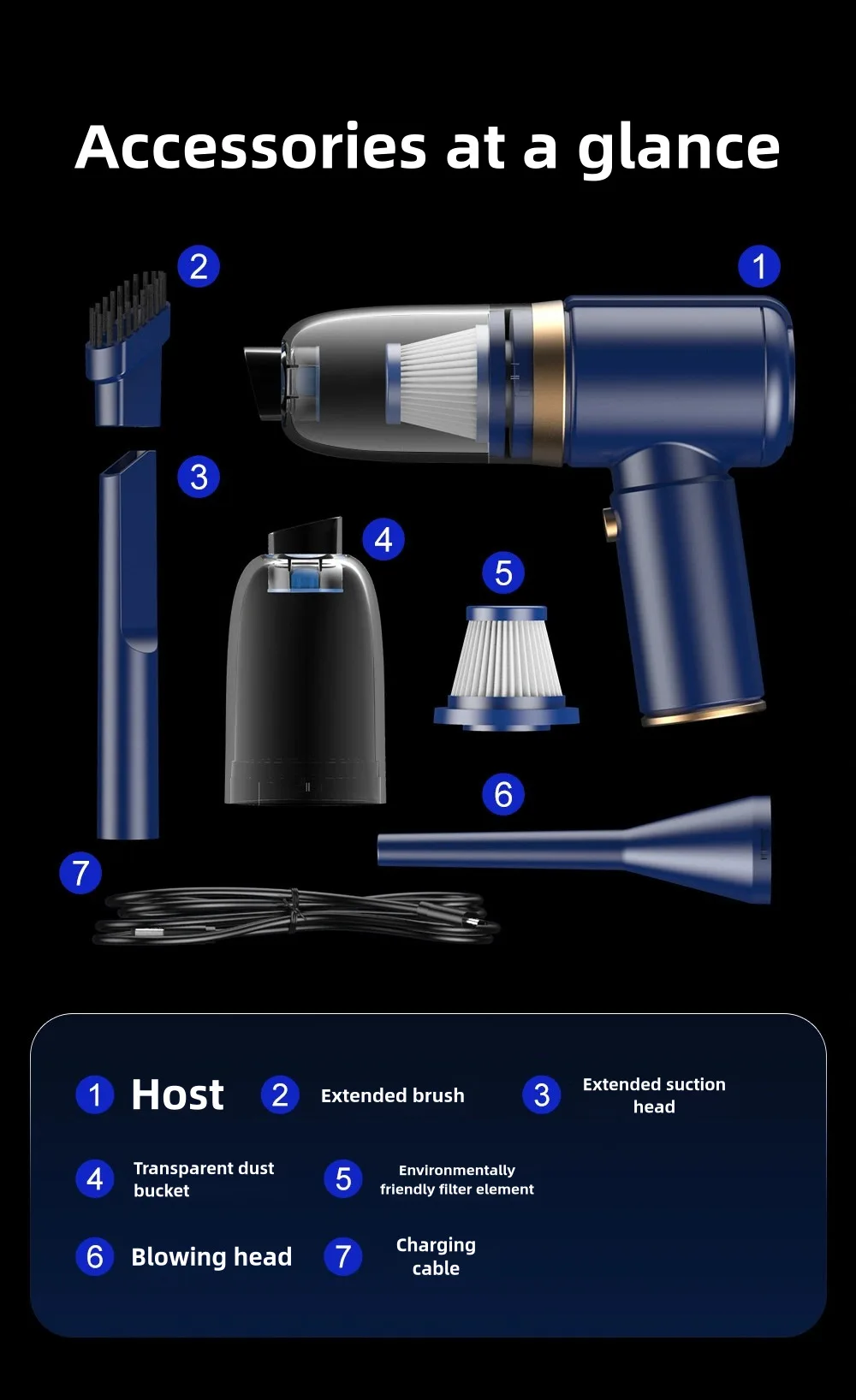 Accessories at a glance

2

1

3

4

5

6

7

1 Host

2 Extended brush

3 Extended suction head

4 Transparent dust bucket

5 Environmentally friendly filter element

6 Blowing head

7 Charging cable