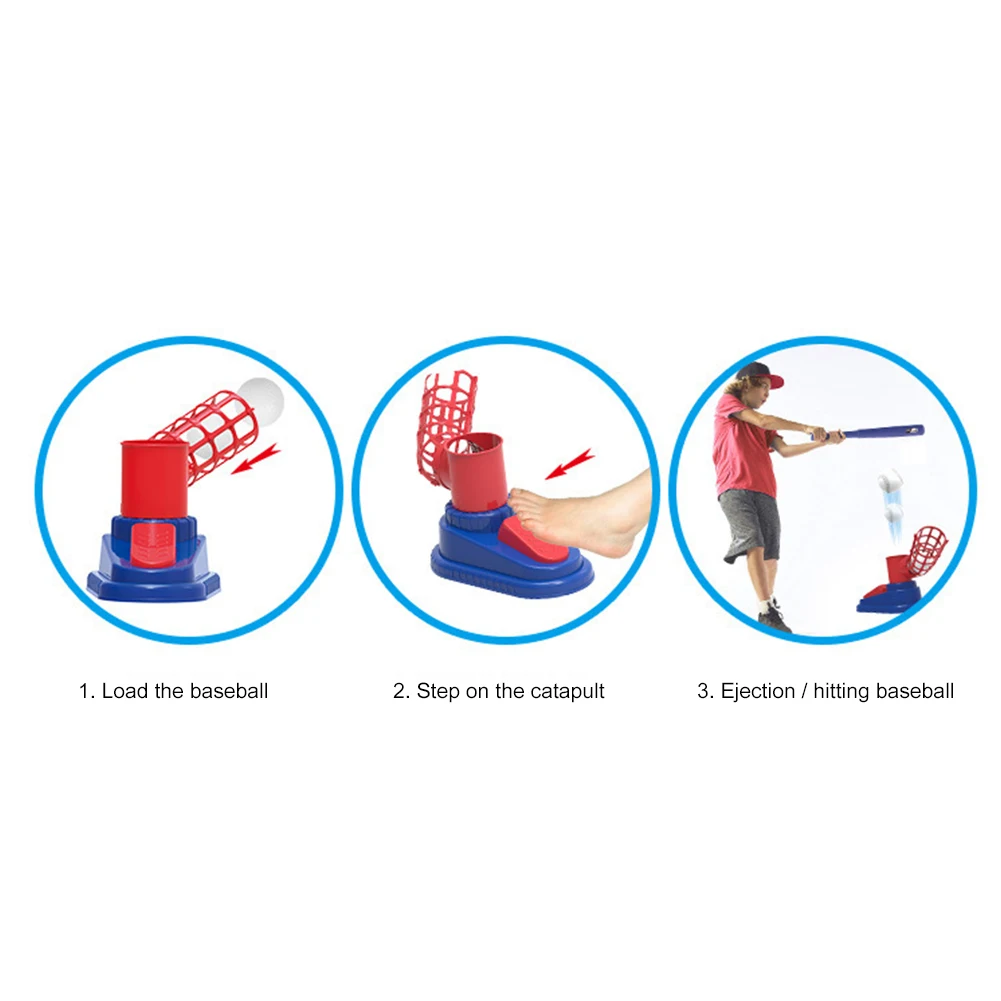 1. Load the baseball

2. Step on the catapult

3. Ejection / hitting baseball