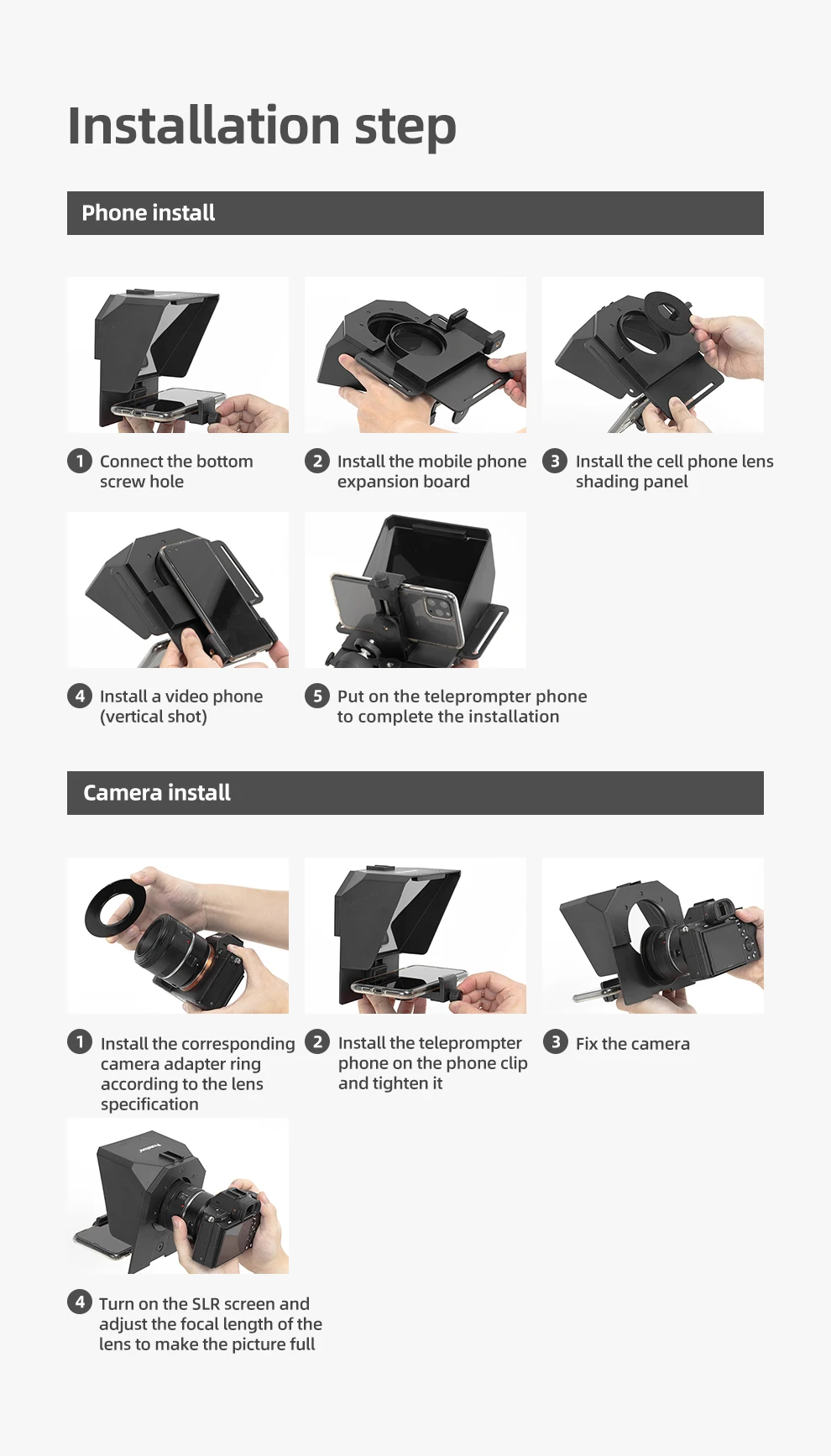 Installation step

Phone install

1 Connect the bottom screw hole

2 Install the mobile phone expansion board

3 Install the cell phone lens shading panel

4 Install a video phone (vertical shot)

5 Put on the teleprompter phone to complete the installation

Camera install

1 Install the corresponding camera adapter ring according to the lens specification

2 Install the teleprompter phone on the phone clip and tighten it

3 Fix the camera

4 Turn on the SLR screen and adjust the focal length of the lens to make the picture full