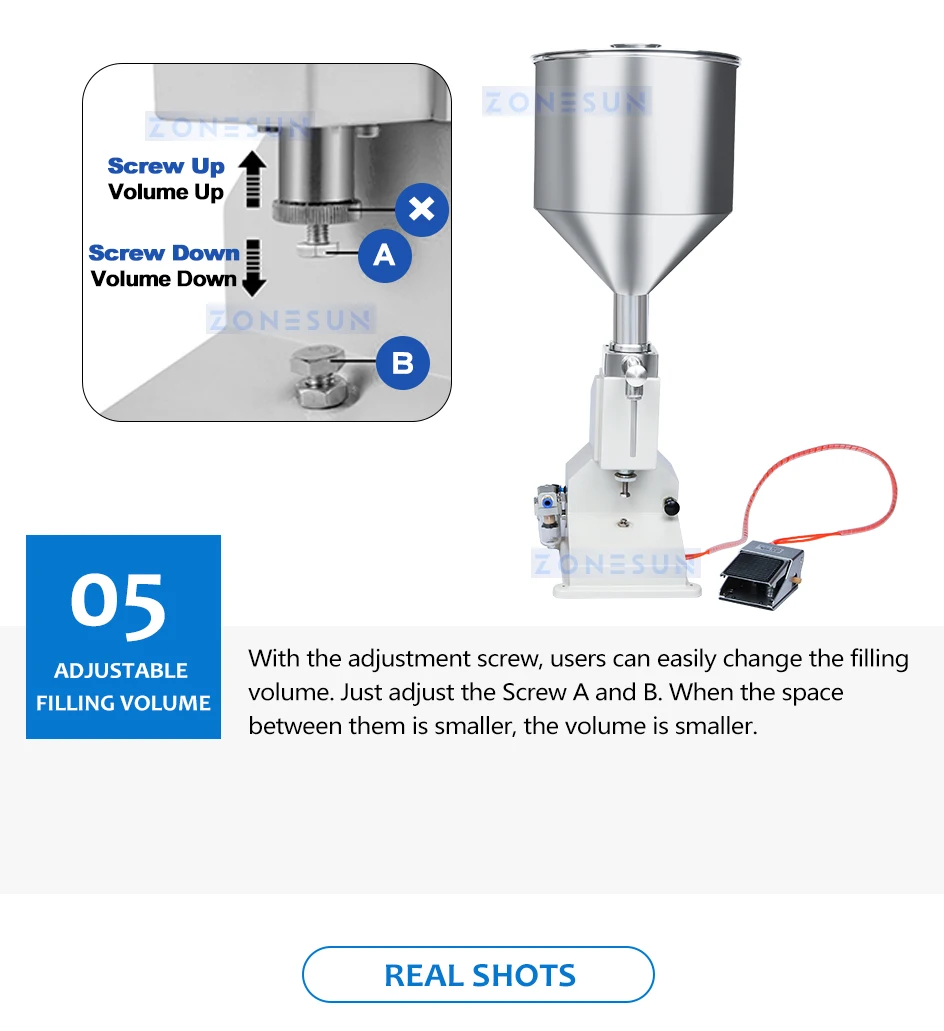 ZONESUN

Screw Up
Volume Up

Screw Down
Volume Down

A

ZONESUN

B

ZONESUN

ZONESUN

05
ADJUSTABLE FILLING VOLUME

With the adjustment screw, users can easily change the filling volume. Just adjust the Screw A and B. When the space between them is smaller, the volume is smaller.

REAL SHOTS