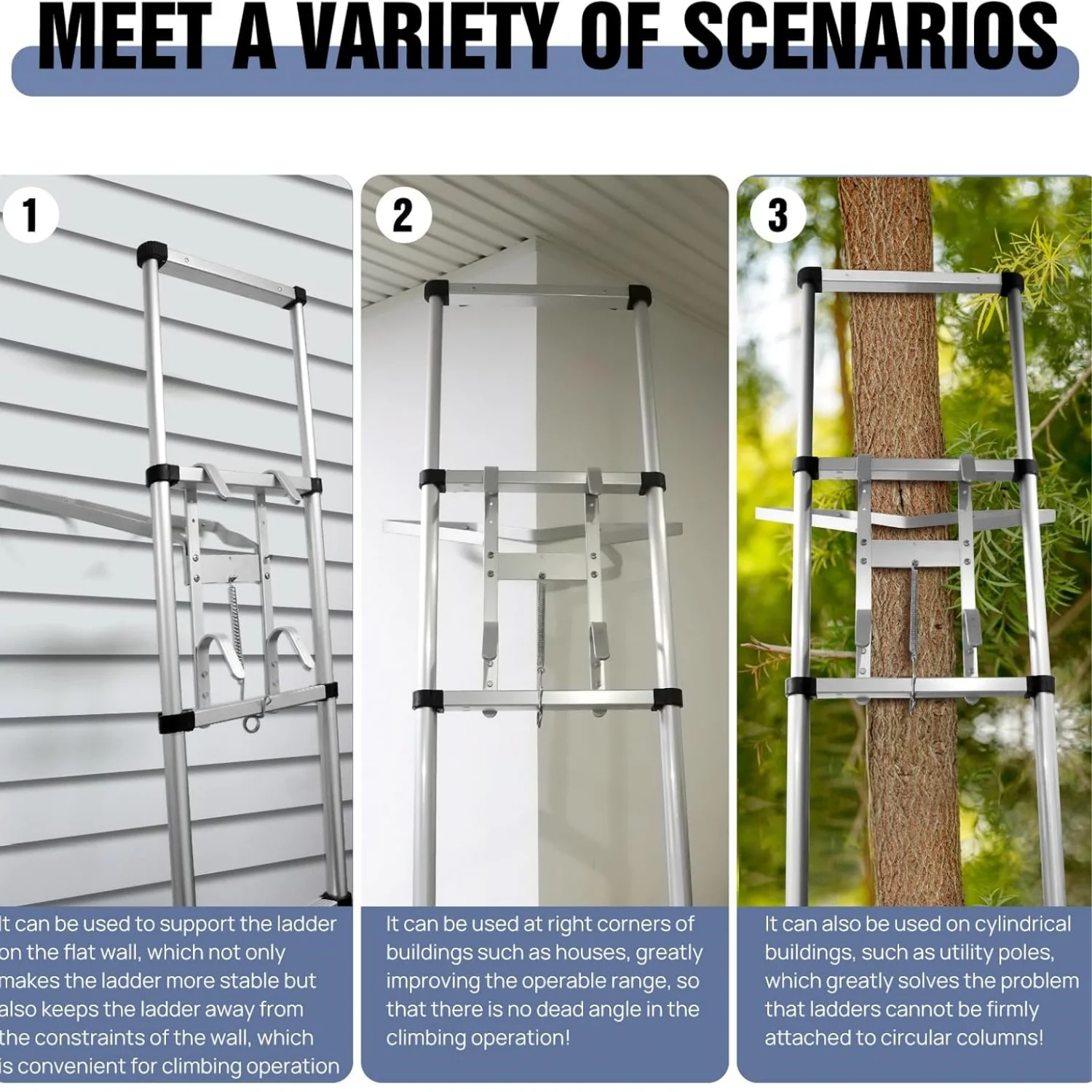 MEET A VARIETY OF SCENARIOS

1

It can be used to support the ladder on the flat wall, which not only makes the ladder more stable but also keeps the ladder away from the constraints of the wall, which is convenient for climbing operation

2

It can be used at right corners of buildings such as houses, greatly improving the operable range, so that there is no dead angle in the climbing operation!

3

It can also be used on cylindrical buildings, such as utility poles, which greatly solves the problem that ladders cannot be firmly attached to circular columns!