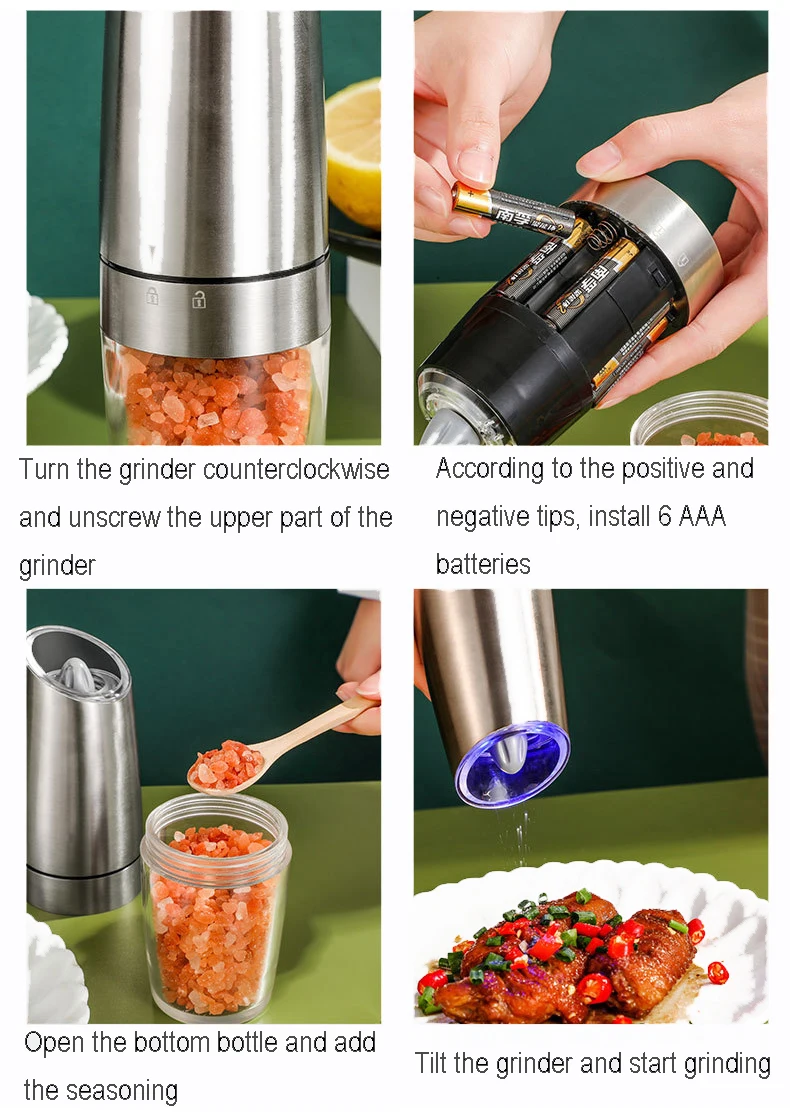 Turn the grinder counterclockwise and unscrew the upper part of the grinder

According to the positive and negative tips, install 6 AAA batteries

Open the bottom bottle and add the seasoning

Tilt the grinder and start grinding