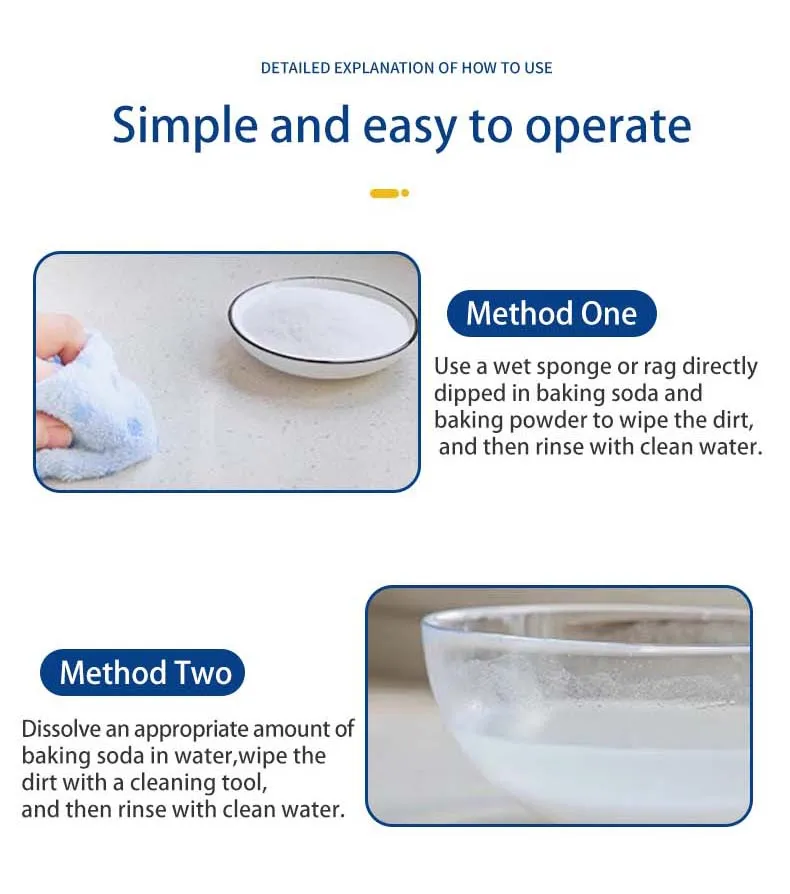 DETAILED EXPLANATION OF HOW TO USE

Simple and easy to operate

Method One

Use a wet sponge or rag directly dipped in baking soda and baking powder to wipe the dirt, and then rinse with clean water.

Method Two

Dissolve an appropriate amount of baking soda in water,wipe the dirt with a cleaning tool, and then rinse with clean water.