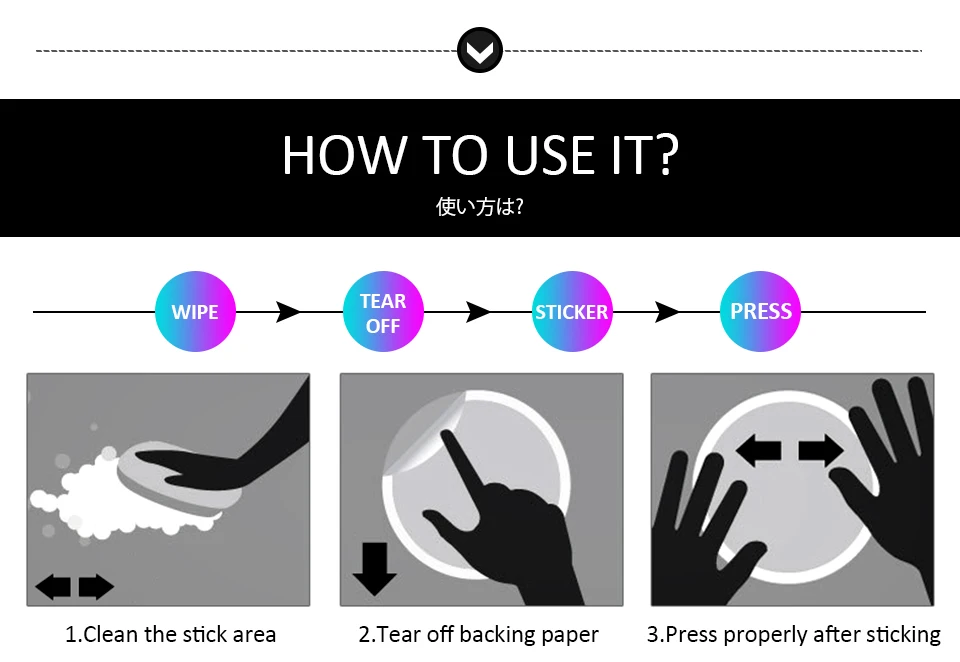 HOW TO USE IT?

使い方は?

WIPE

TEAR OFF

STICKER

PRESS

1.Clean the stick area

2.Tear off backing paper

3.Press properly after sticking