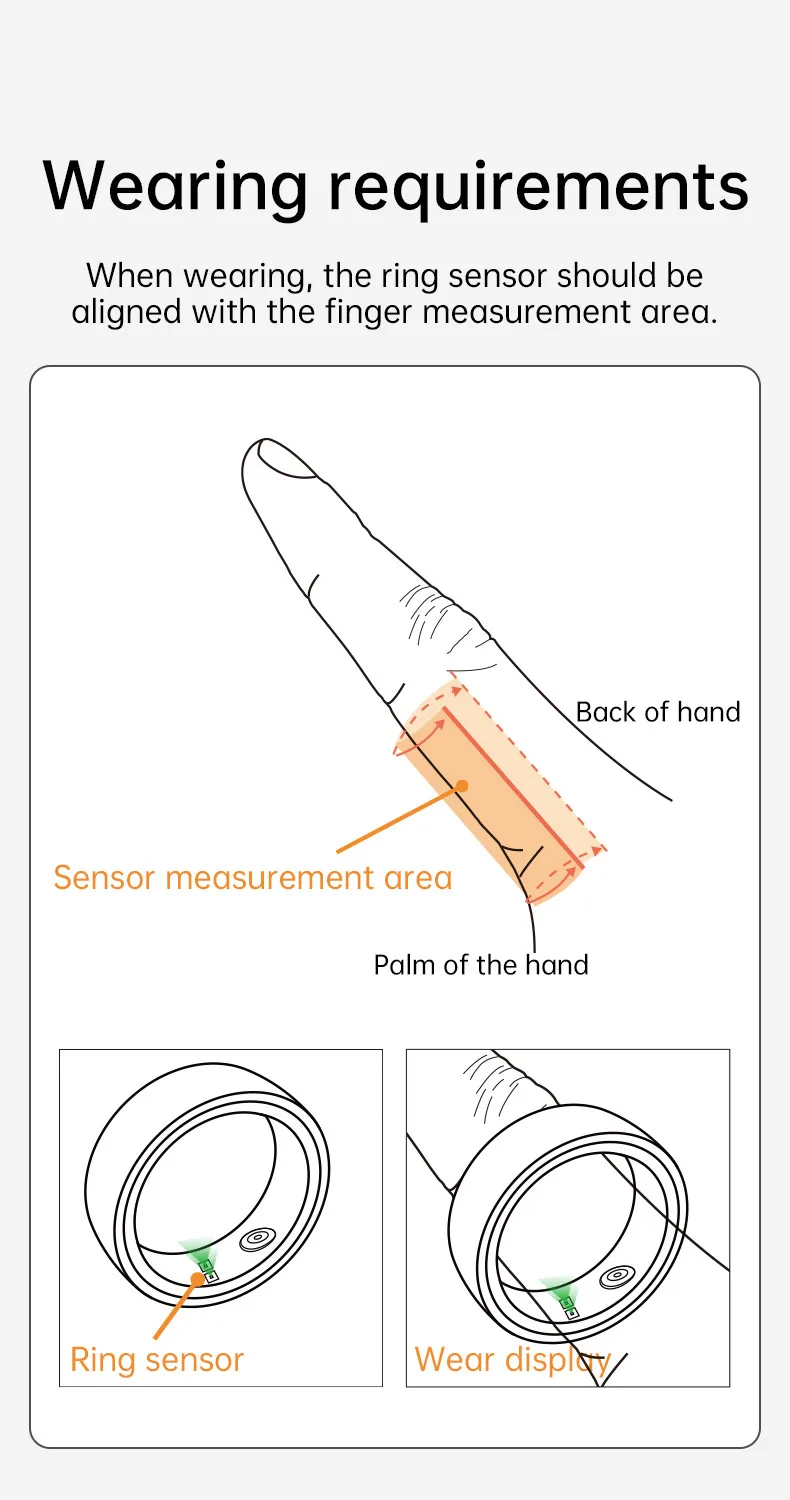 Wearing requirements

When wearing, the ring sensor should be aligned with the finger measurement area.

Back of hand

Sensor measurement area

Palm of the hand

Ring sensor

Wear display