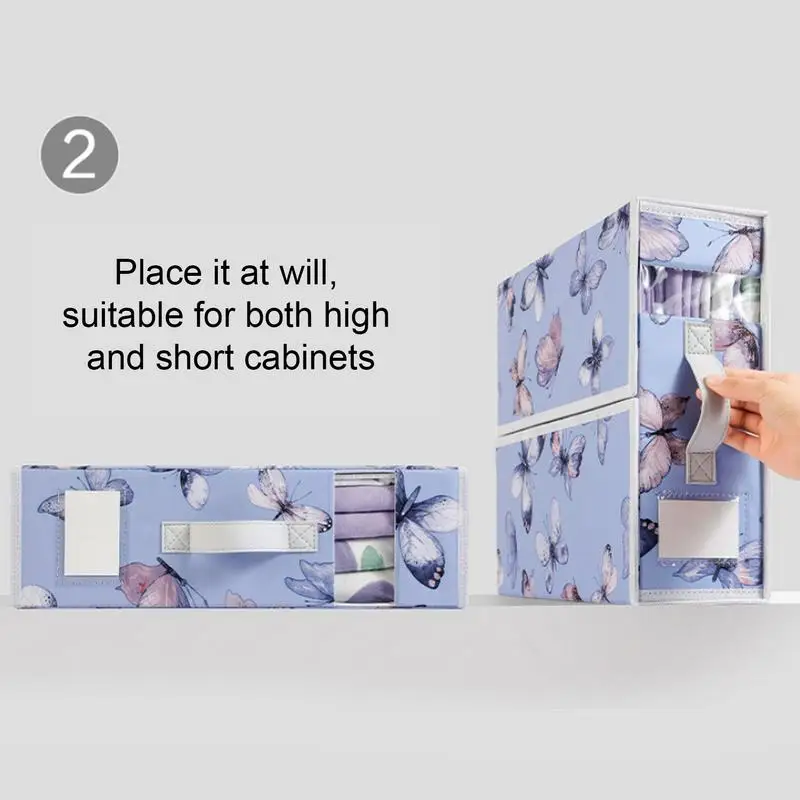 2

Place it at will, suitable for both high and short cabinets