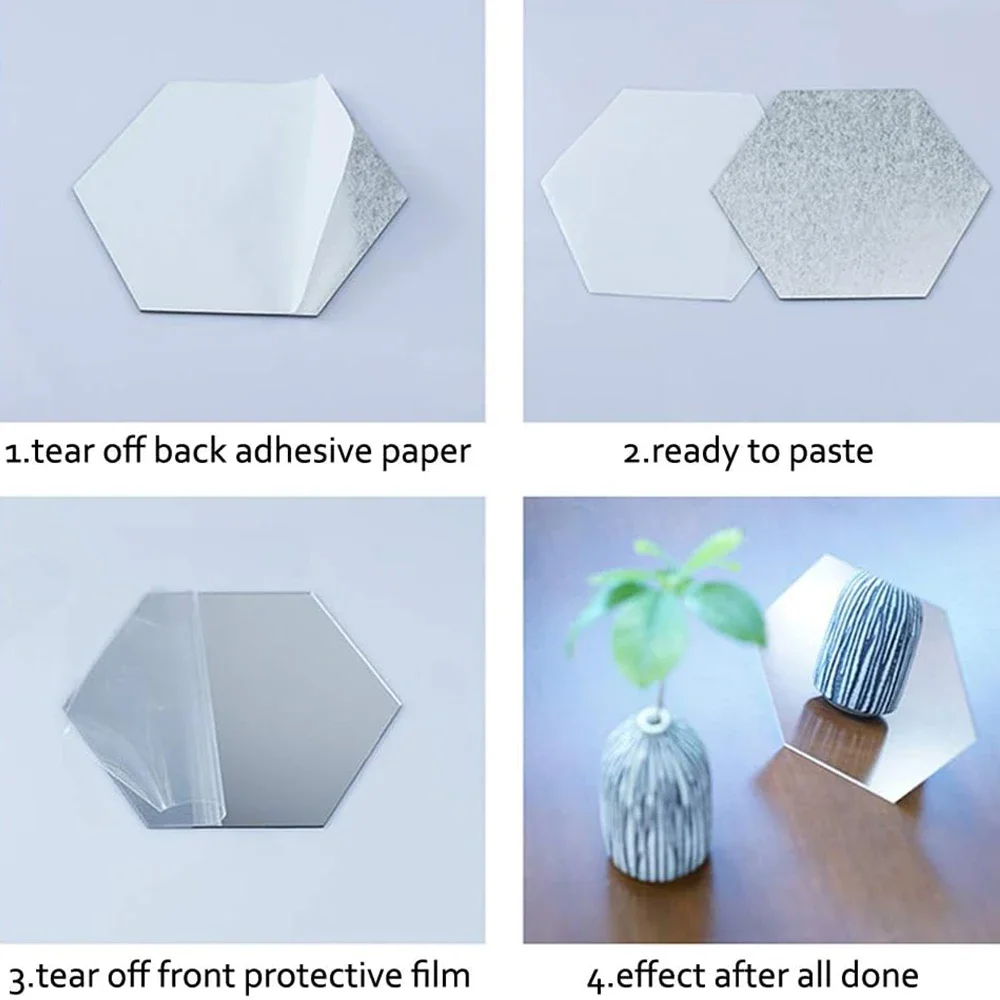 1.tear off back adhesive paper

2.ready to paste

3.tear off front protective film

4.effect after all done