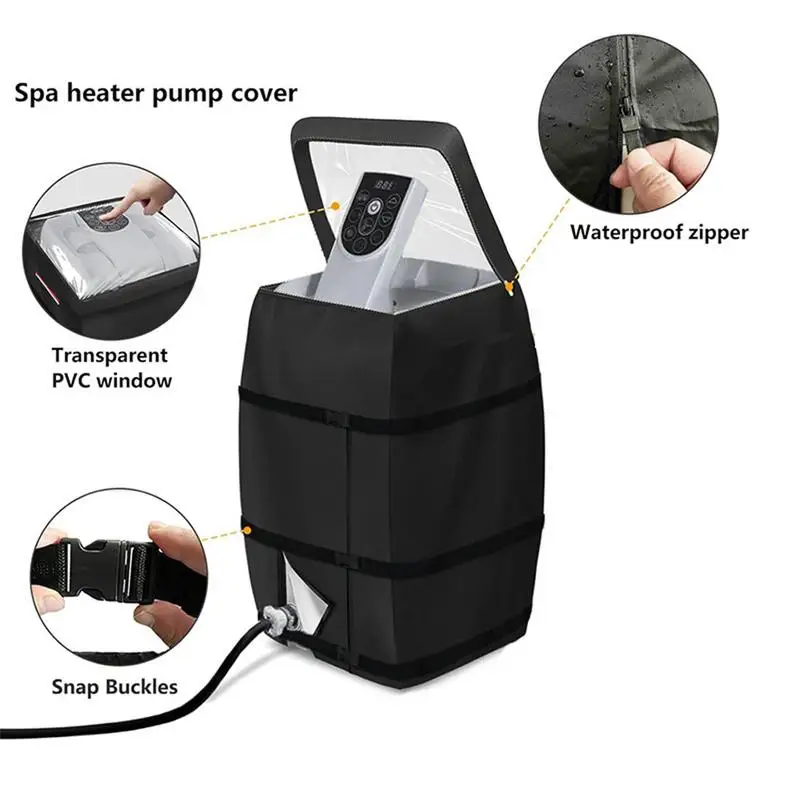 Spa heater pump cover

Waterproof zipper

Transparent PVC window

Snap Buckles