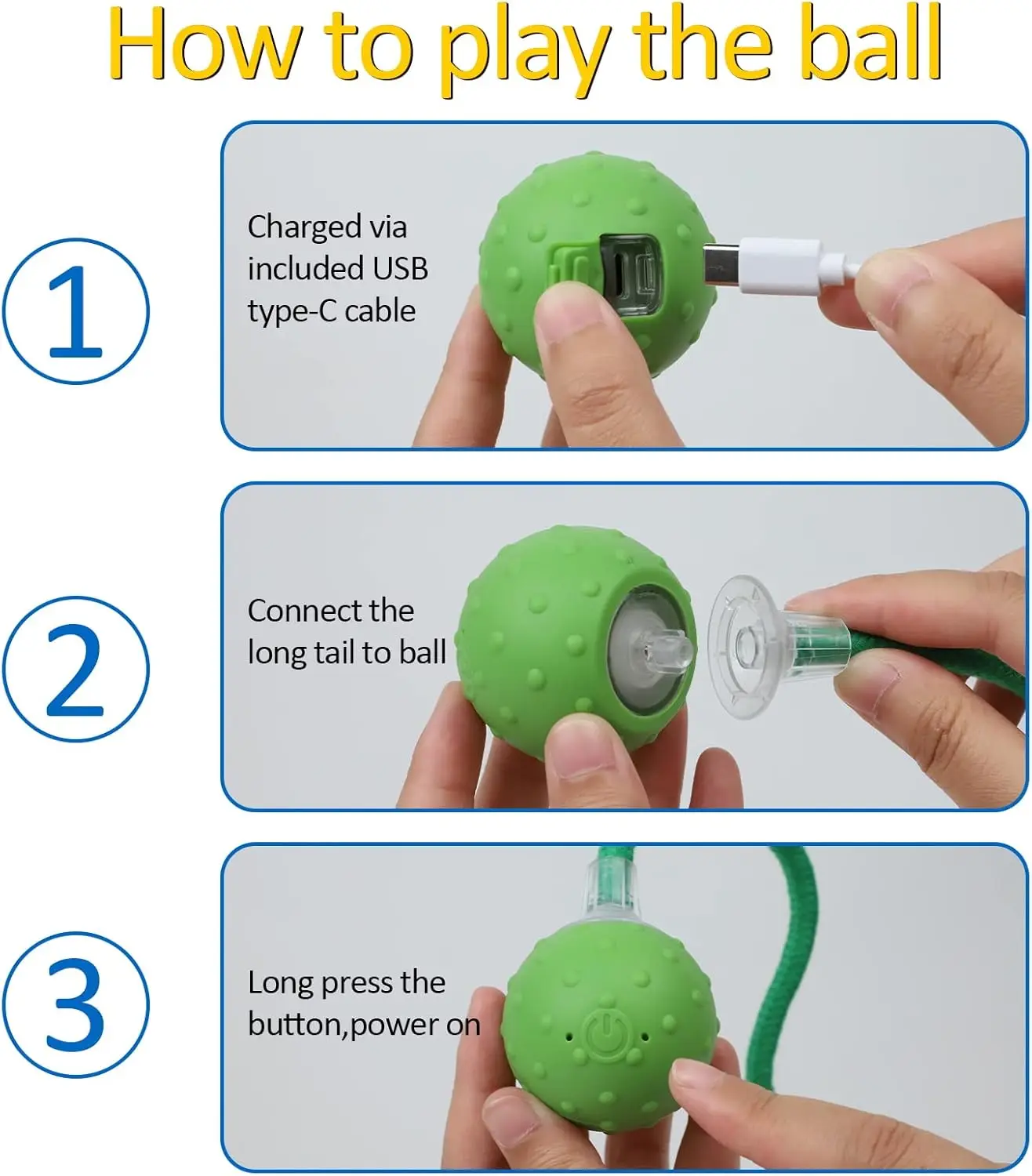 How to play the ball

1

Charged via included USB type-C cable

2

Connect the long tail to ball

3

Long press the button,power on