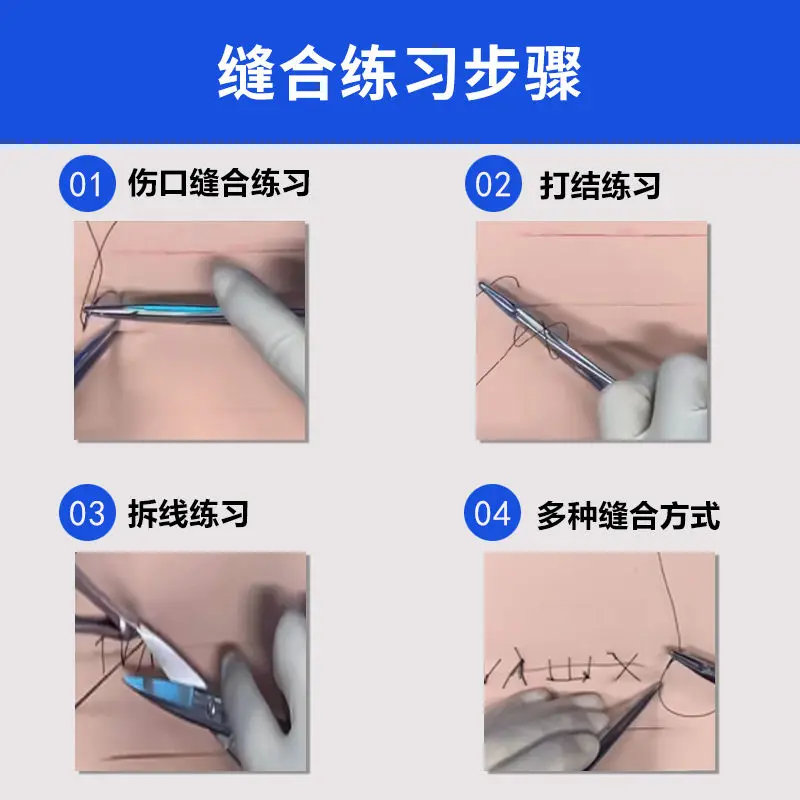 缝合练习步骤

01 伤口缝合练习

02 打结练习

03 拆线练习

04 多种缝合方式