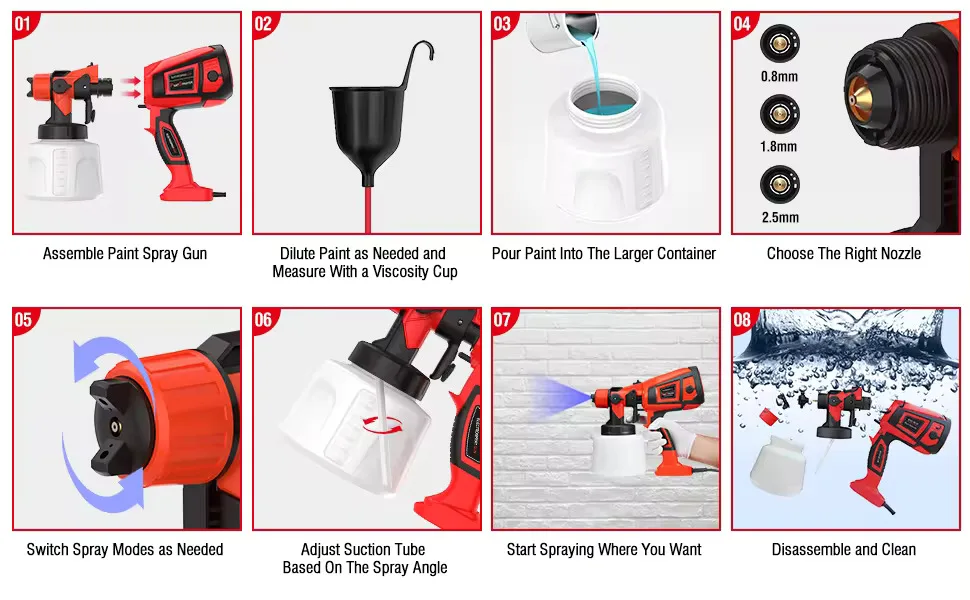 01

Assemble Paint Spray Gun

02

Dilute Paint as Needed and Measure With a Viscosity Cup

03

Pour Paint Into The Larger Container

04

0.8mm

1.8mm

2.5mm

Choose The Right Nozzle

05

Switch Spray Modes as Needed

06

Adjust Suction Tube Based On The Spray Angle

07

Start Spraying Where You Want

08

Disassemble and Clean