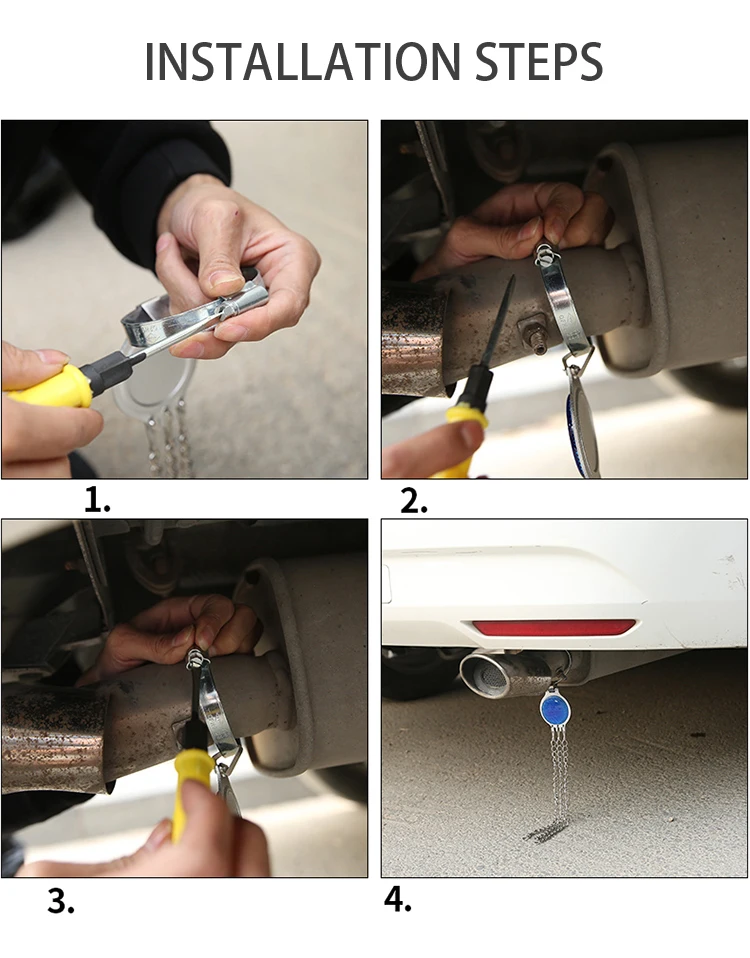 INSTALLATION STEPS

1.

2.

3.

4.