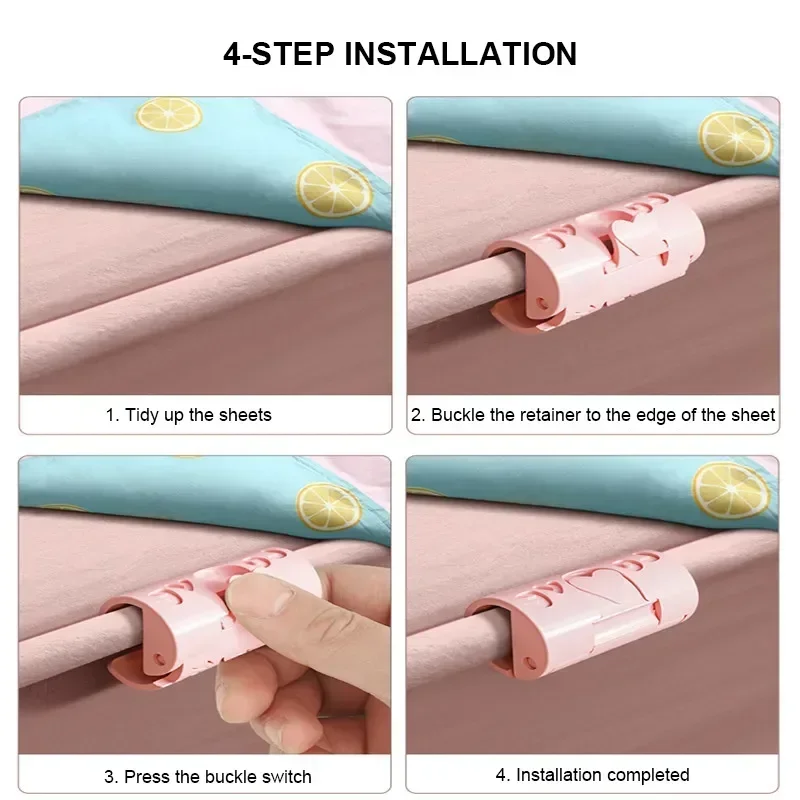 4-STEP INSTALLATION

1. Tidy up the sheets

2. Buckle the retainer to the edge of the sheet

3. Press the buckle switch

4. Installation completed