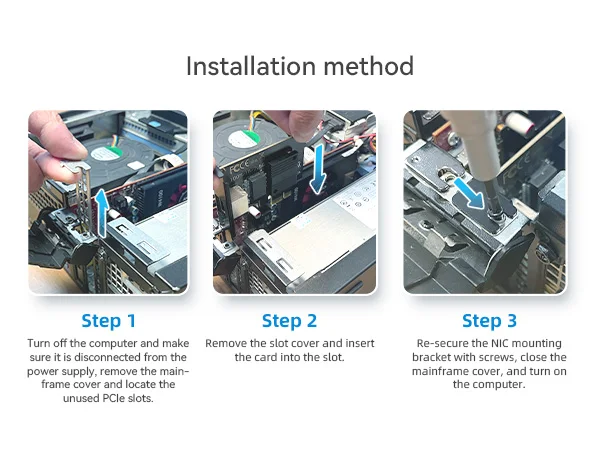 Installation method

Step 1

Turn off the computer and make sure it is disconnected from the power supply, remove the mainframe cover and locate the unused PCIe slots.

Step 2

Remove the slot cover and insert the card into the slot.

Step 3

Re-secure the NIC mounting bracket with screws, close the mainframe cover, and turn on the computer.