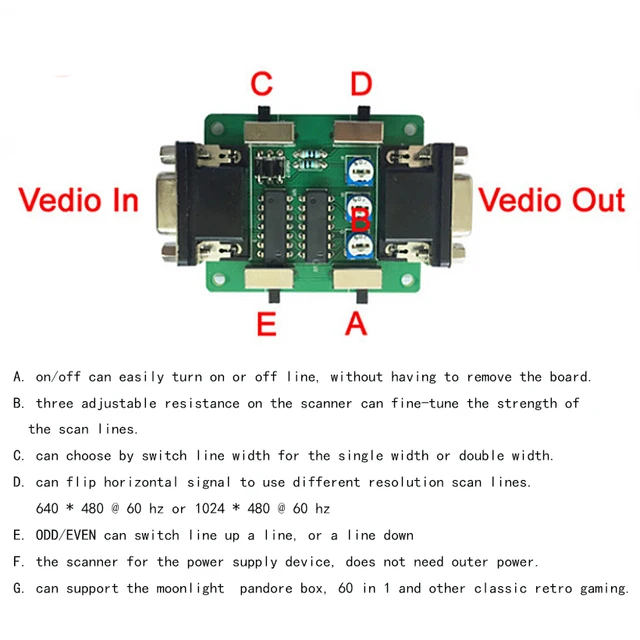 C

D

Vedio In

B

Vedio Out

E

A

A. on/off can easily turn on or off line, without having to remove the board.

B. three adjustable resistance on the scanner can fine-tune the strength of the scan lines.

C. can choose by switch line width for the single width or double width.

D. can flip horizontal signal to use different resolution scan lines. 640 * 480 @ 60 hz or 1024 * 480 @ 60 hz

E. ODD/EVEN can switch line up a line, or a line down

F. the scanner for the power supply device, does not need outer power.

G. can support the moonlight pandore box, 60 in 1 and other classic retro gaming.