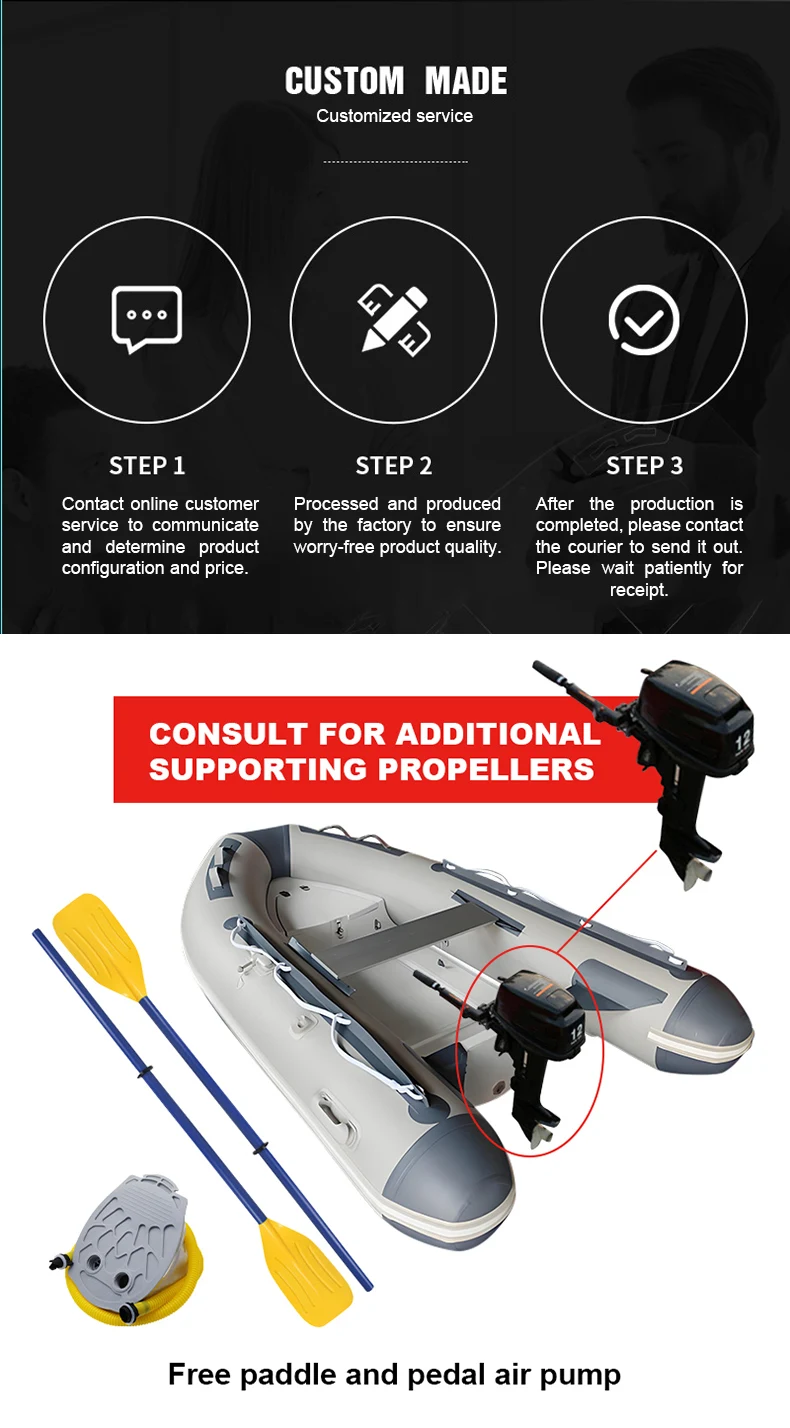 CUSTOM MADE
Customized service

STEP 1
Contact online customer service to communicate and determine product configuration and price.

STEP 2
Processed and produced by the factory to ensure worry-free product quality.

STEP 3
After the production is completed, please contact the courier to send it out. Please wait patiently for receipt.

CONSULT FOR ADDITIONAL SUPPORTING PROPELLERS

12

12

Free paddle and pedal air pump