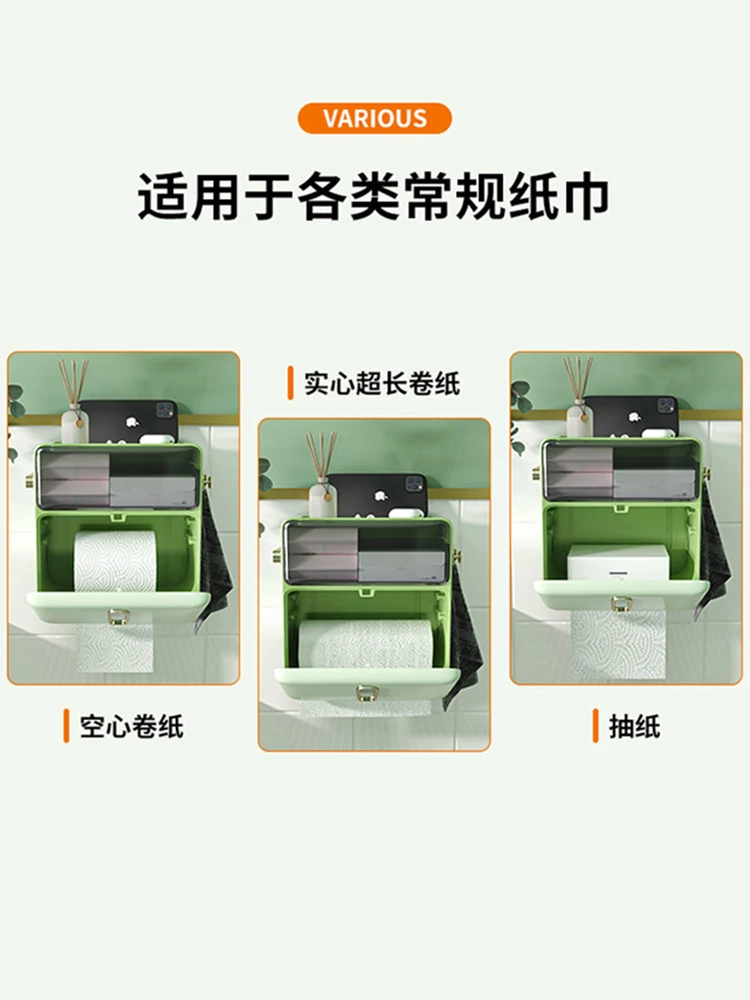 VARIOUS

适用于各类常规纸巾

实心超长卷纸

空心卷纸

抽纸