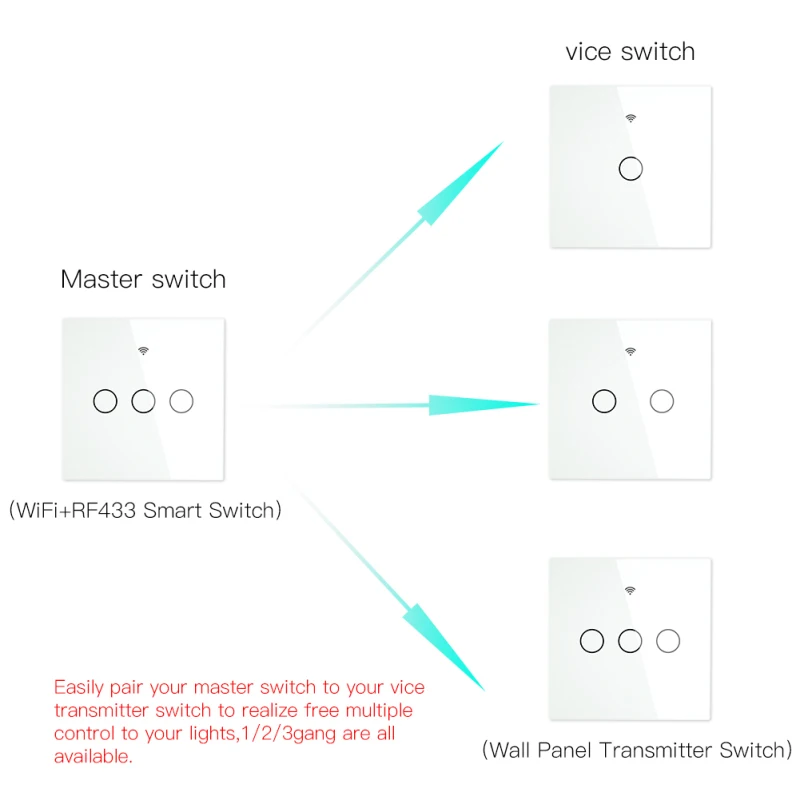 vice switch

Master switch

(WiFi+RF433 Smart Switch)

Easily pair your master switch to your vice transmitter switch to realize free multiple control to your lights,1/2/3gang are all available.

(Wall Panel Transmitter Switch)