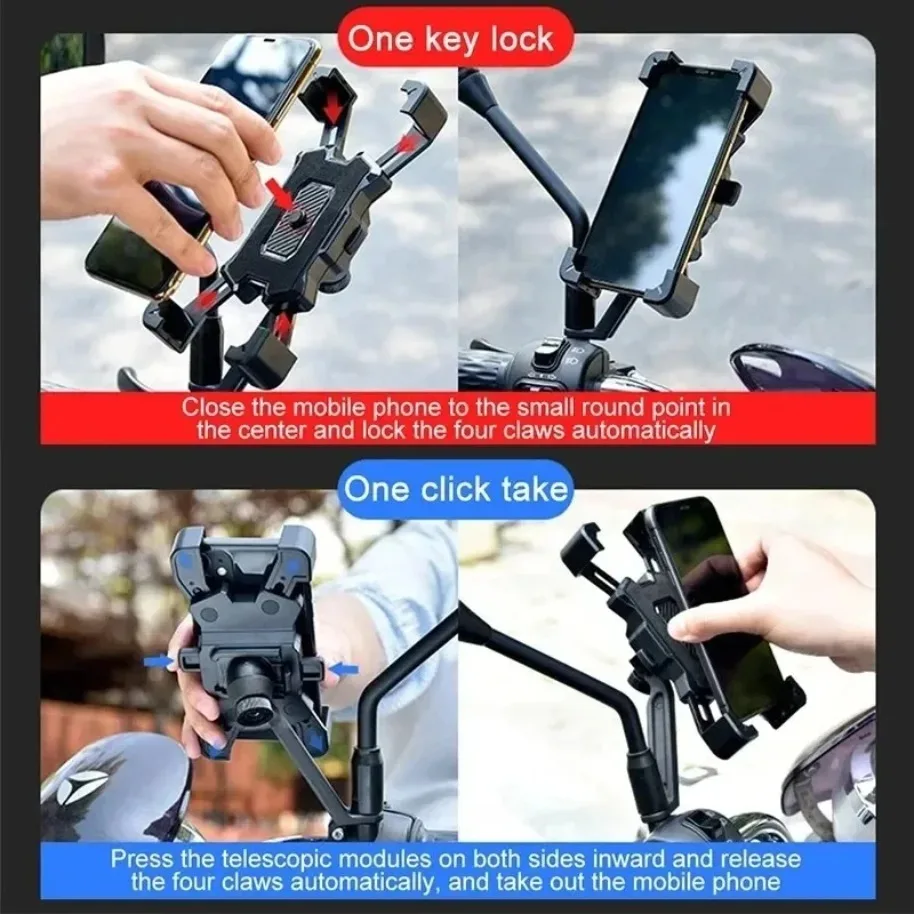 One key lock

Close the mobile phone to the small round point in the center and lock the four claws automatically

One click take

Press the telescopic modules on both sides inward and release the four claws automatically, and take out the mobile phone