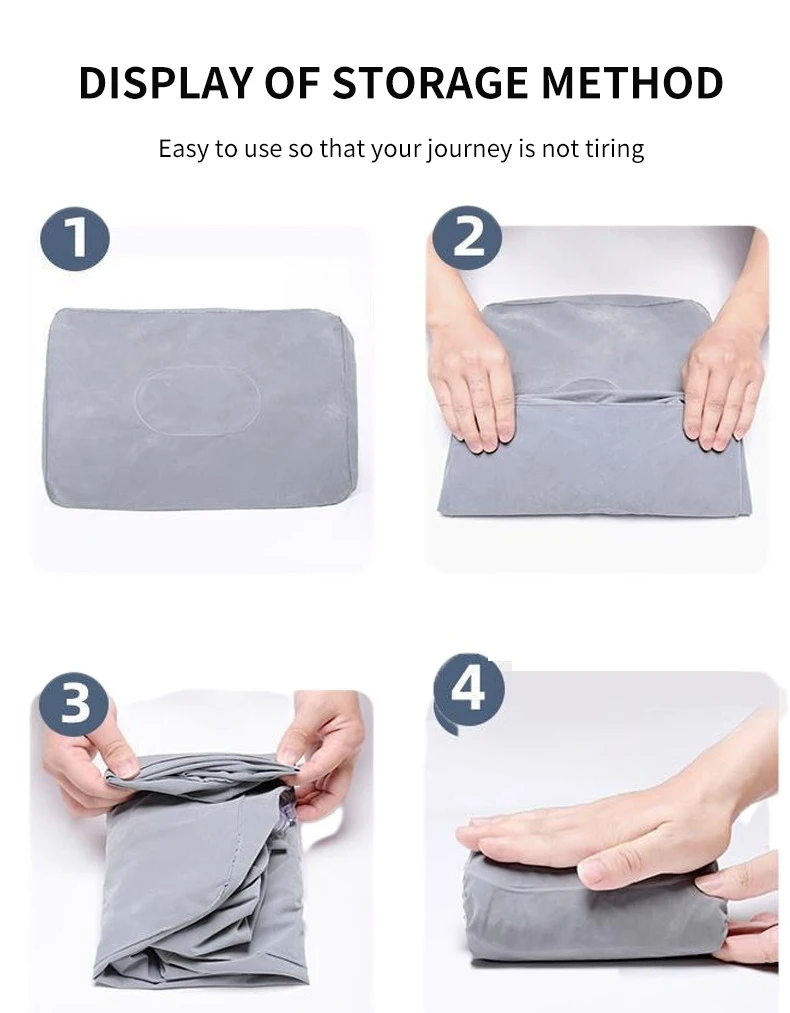 DISPLAY OF STORAGE METHOD

Easy to use so that your journey is not tiring

1

2

3

4