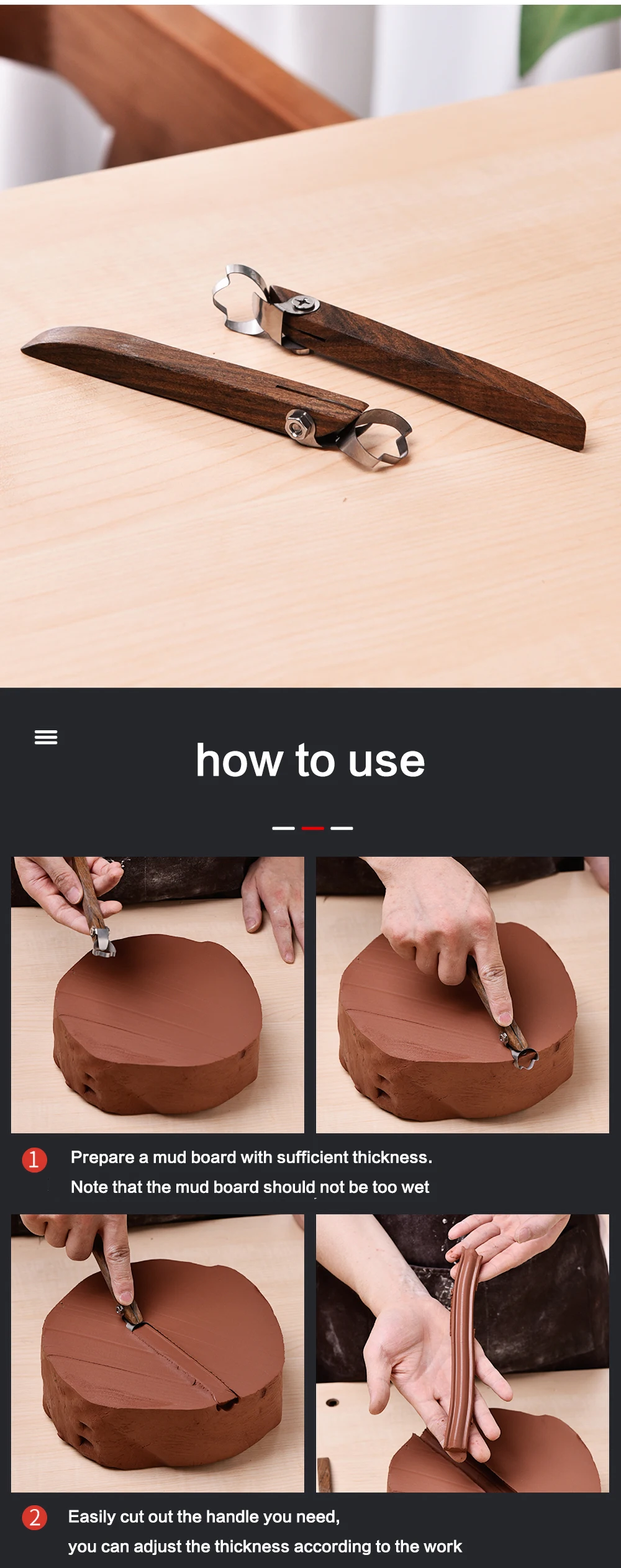 how to use

1 Prepare a mud board with sufficient thickness.
Note that the mud board should not be too wet

2 Easily cut out the handle you need,
you can adjust the thickness according to the work