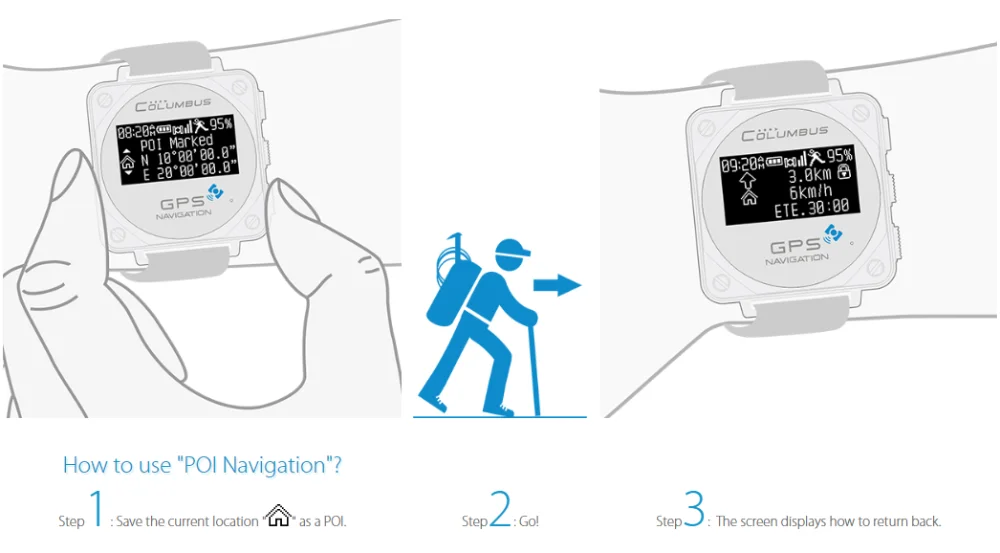 COLUMBUS

08:20 95%
POI Marked
N 10°00'00.0"
E 20°00'00.0"

GPS
NAVIGATION

COLUMBUS

09:20 95%
3.0km
6km/h
ETE.30:00

GPS
NAVIGATION

How to use "POI Navigation"?

Step 1 : Save the current location " " as a POI.

Step 2 : Go!

Step 3 : The screen displays how to return back.