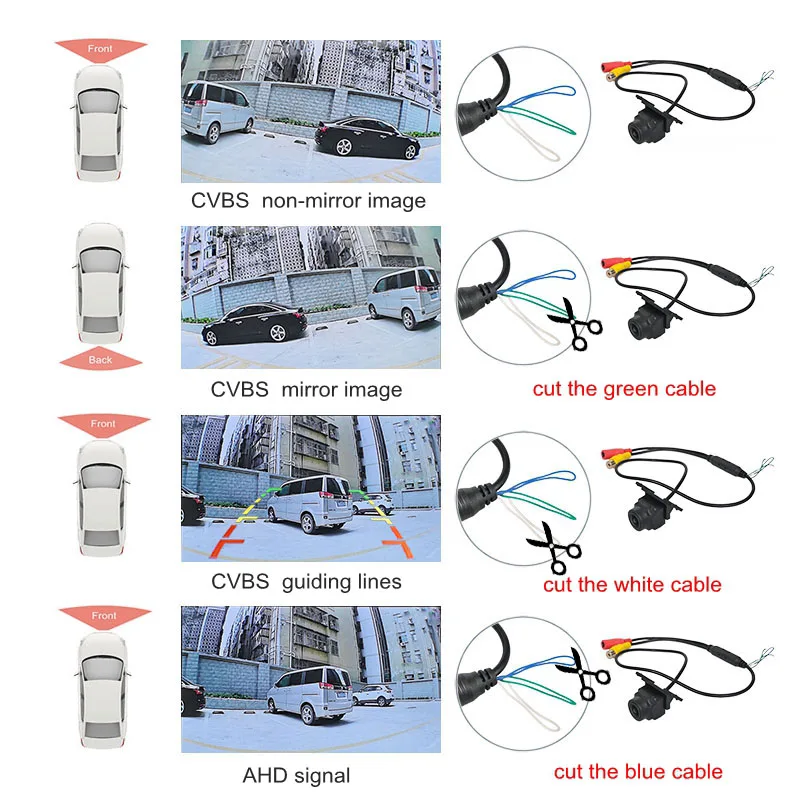 Front

CVBS non-mirror image

Back

CVBS mirror image

cut the green cable

Front

CVBS guiding lines

cut the white cable

Front

AHD signal

cut the blue cable