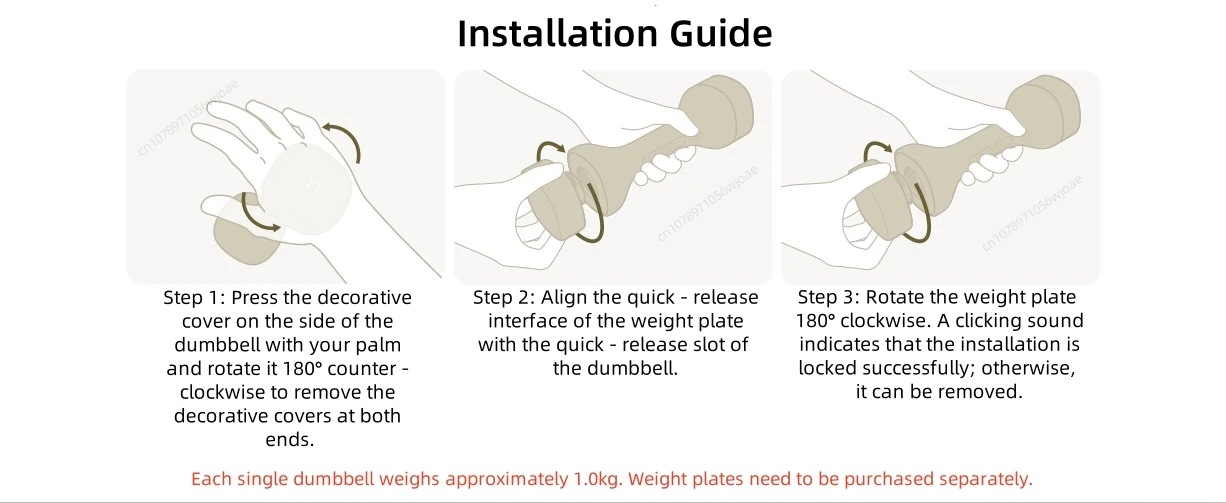 Installation Guide

cn1078971056wjoae

cn1078971056wjoae

cn1078971056wjoae

Step 1: Press the decorative cover on the side of the dumbbell with your palm and rotate it 180° counter - clockwise to remove the decorative covers at both ends.

Step 2: Align the quick - release interface of the weight plate with the quick - release slot of the dumbbell.

Step 3: Rotate the weight plate 180° clockwise. A clicking sound indicates that the installation is locked successfully; otherwise, it can be removed.

Each single dumbbell weighs approximately 1.0kg. Weight plates need to be purchased separately.