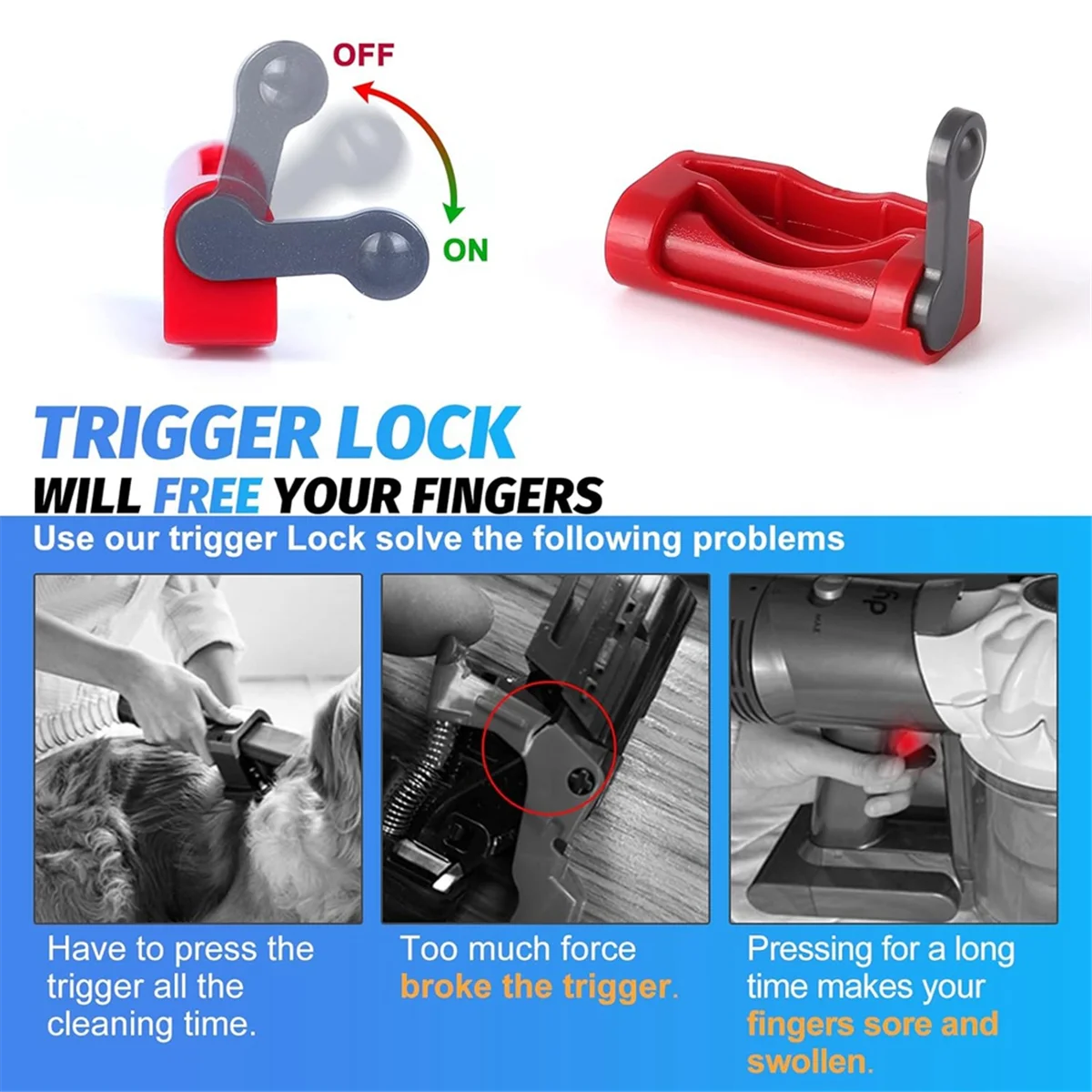 OFF

ON

TRIGGER LOCK

WILL FREE YOUR FINGERS

Use our trigger Lock solve the following problems

Have to press the trigger all the cleaning time.

Too much force broke the trigger.

Pressing for a long time makes your fingers sore and swollen.