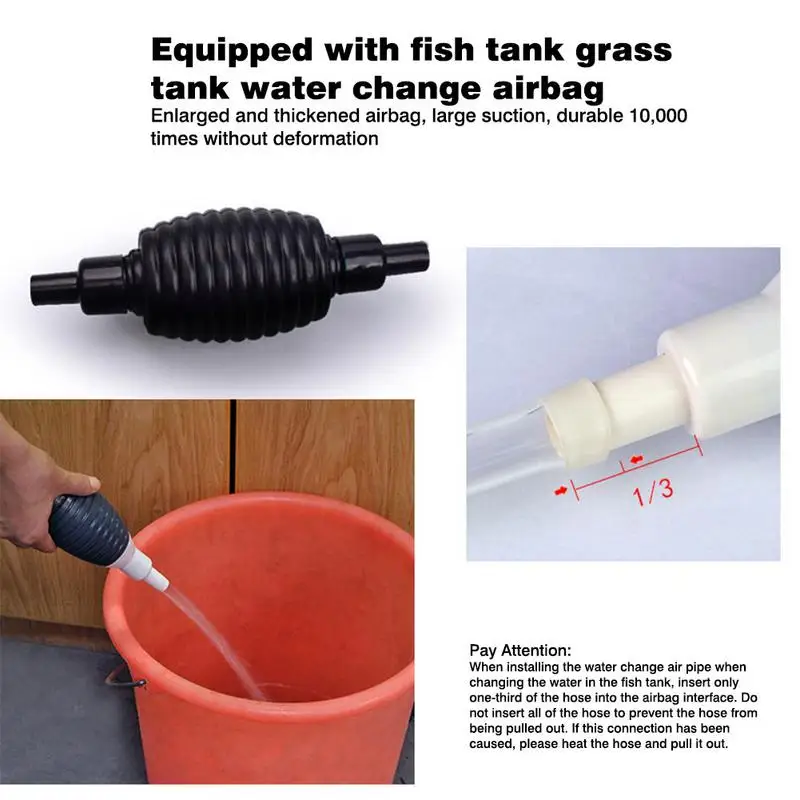 Equipped with fish tank grass tank water change airbag
Enlarged and thickened airbag, large suction, durable 10,000 times without deformation

1/3

Pay Attention:
When installing the water change air pipe when changing the water in the fish tank, insert only one-third of the hose into the airbag interface. Do not insert all of the hose to prevent the hose from being pulled out. If this connection has been caused, please heat the hose and pull it out.