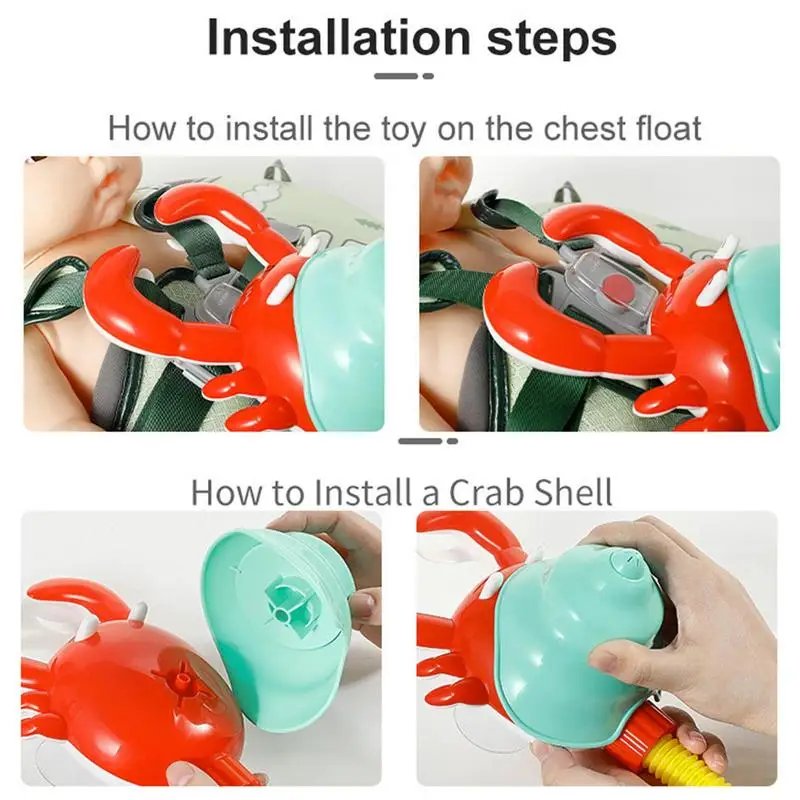 Installation steps

How to install the toy on the chest float

How to Install a Crab Shell