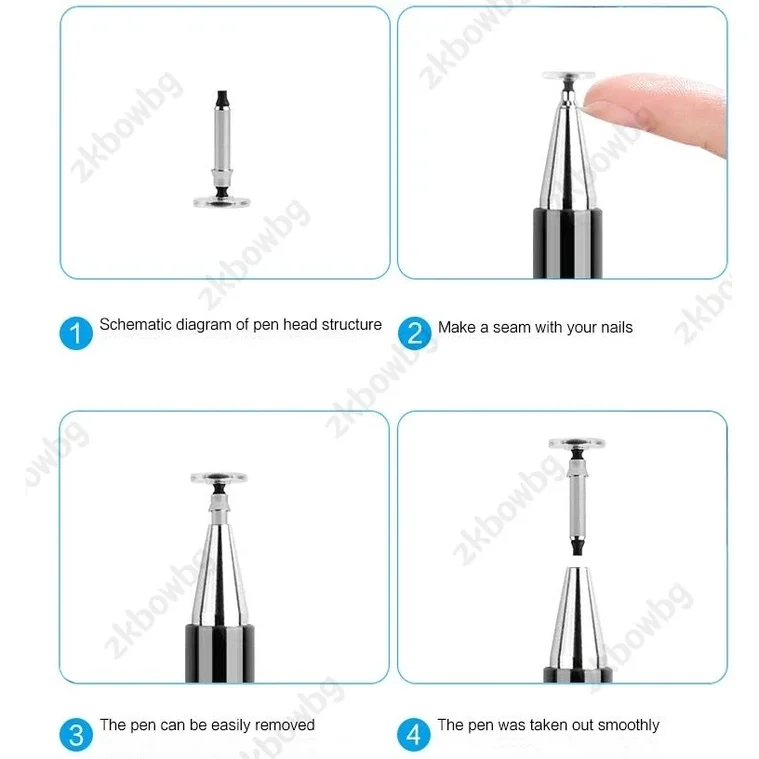 zkbowbg

1 Schematic diagram of pen head structure

2 Make a seam with your nails

3 The pen can be easily removed

4 The pen was taken out smoothly