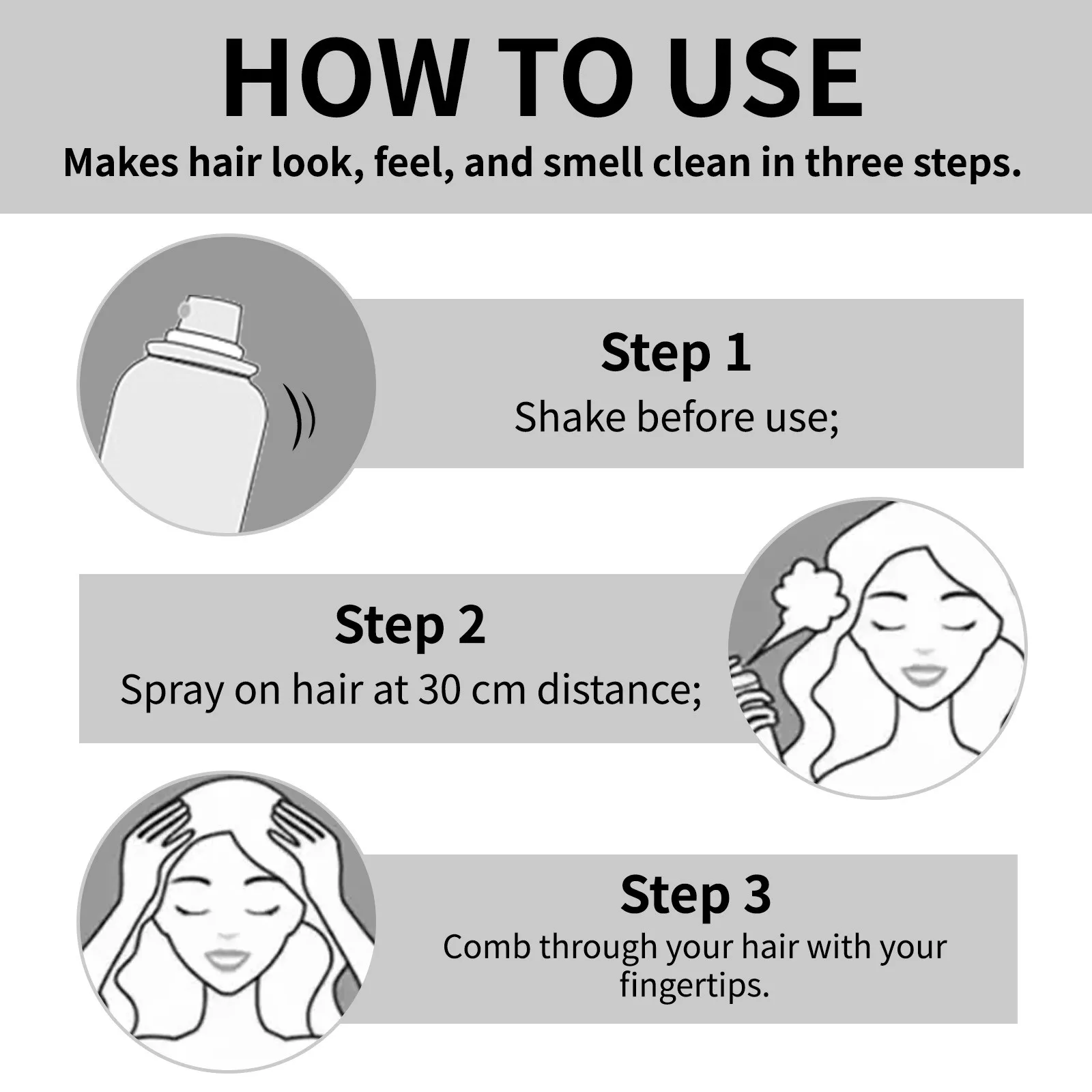 HOW TO USE

Makes hair look, feel, and smell clean in three steps.

Step 1

Shake before use;

Step 2

Spray on hair at 30 cm distance;

Step 3

Comb through your hair with your fingertips.