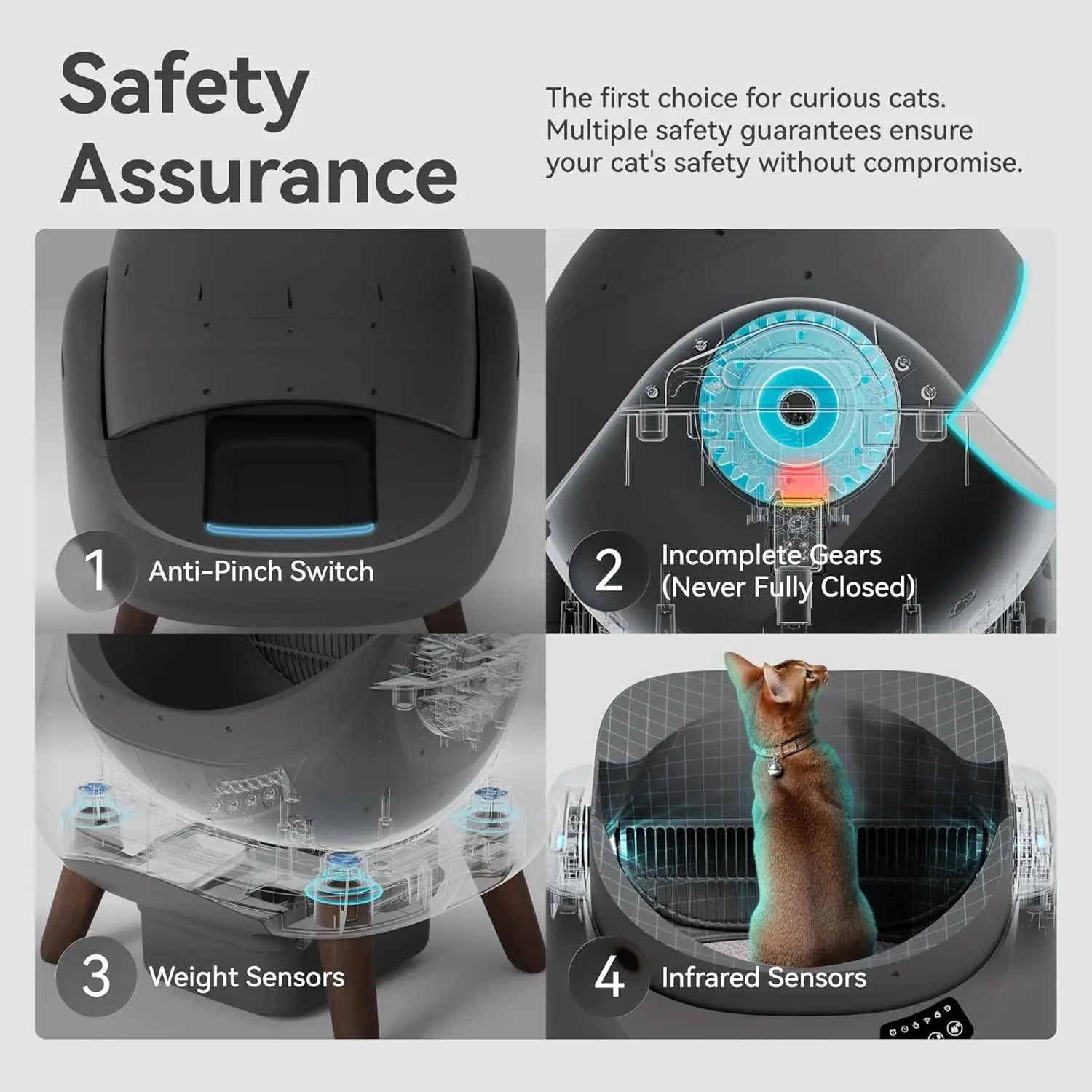 Safety Assurance

The first choice for curious cats. Multiple safety guarantees ensure your cat's safety without compromise.

1 Anti-Pinch Switch

2 Incomplete Gears (Never Fully Closed)

3 Weight Sensors

4 Infrared Sensors