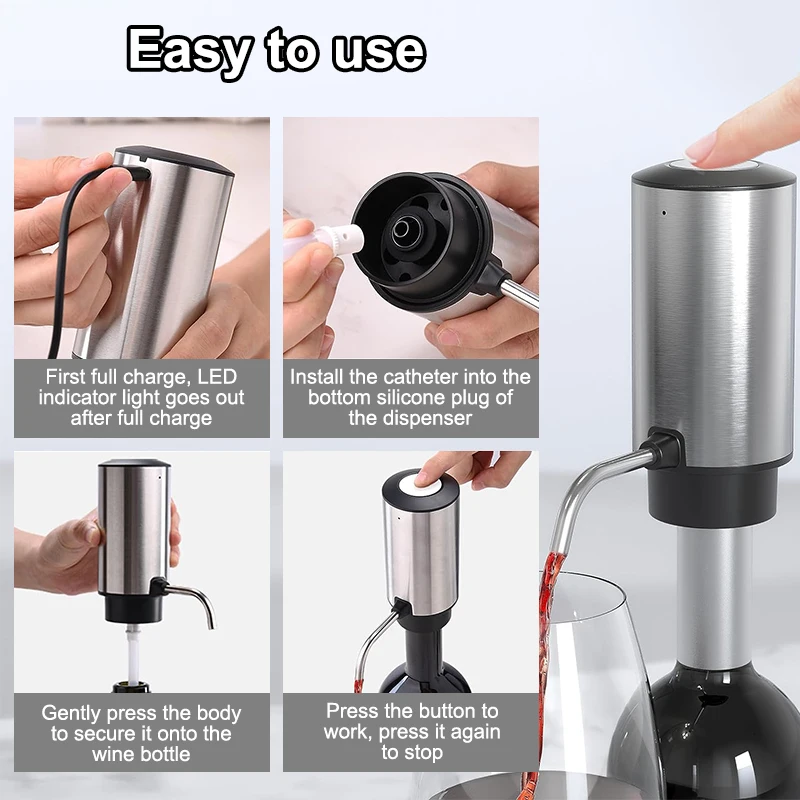 Easy to use

First full charge, LED indicator light goes out after full charge

Install the catheter into the bottom silicone plug of the dispenser

Gently press the body to secure it onto the wine bottle

Press the button to work, press it again to stop