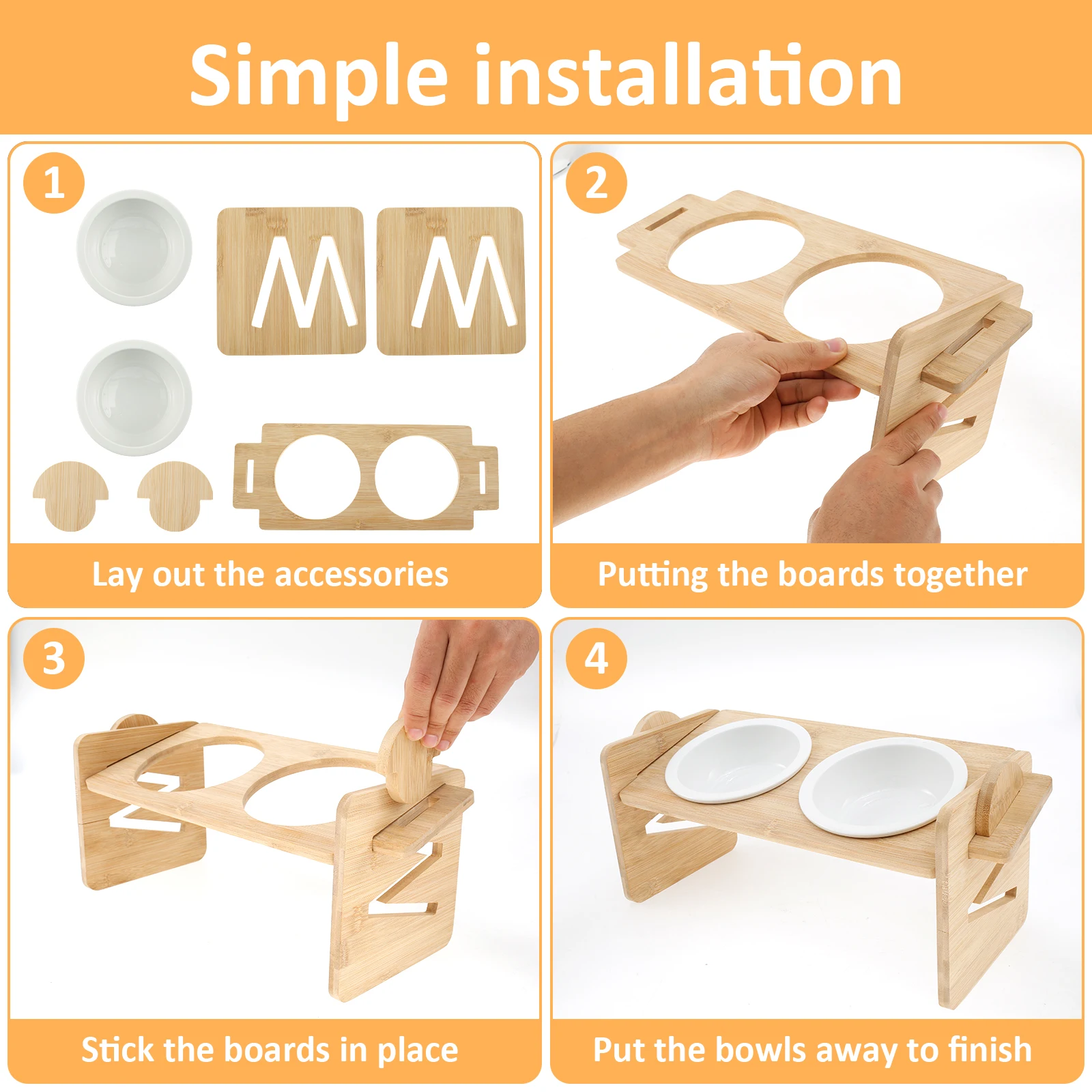 Simple installation

1

Lay out the accessories

2

Putting the boards together

3

Stick the boards in place

4

Put the bowls away to finish