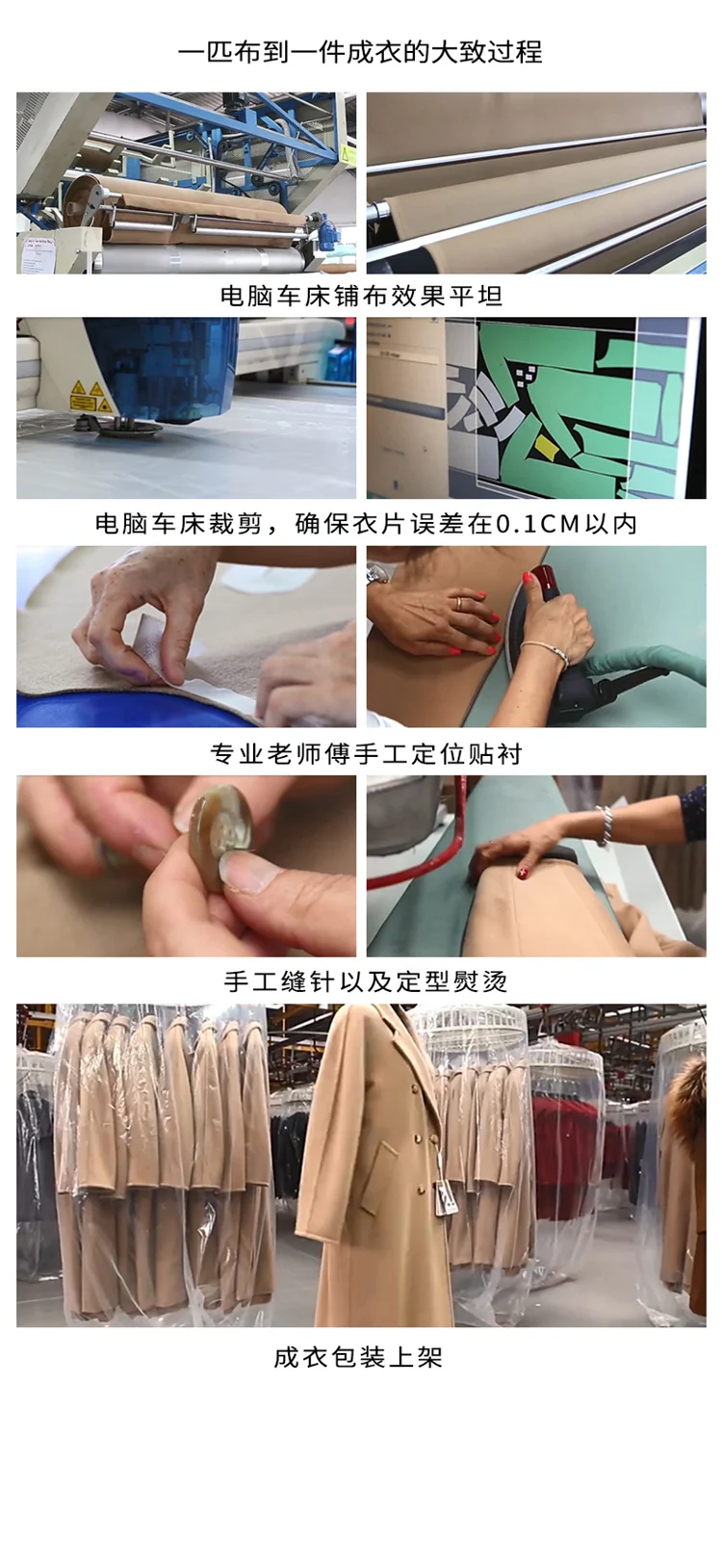 一匹布到一件成衣的大致过程

电脑车床铺布效果平坦

电脑车床裁剪，确保衣片误差在0.1CM以内

专业老师傅手工定位贴衬

手工缝针以及定型熨烫

成衣包装上架