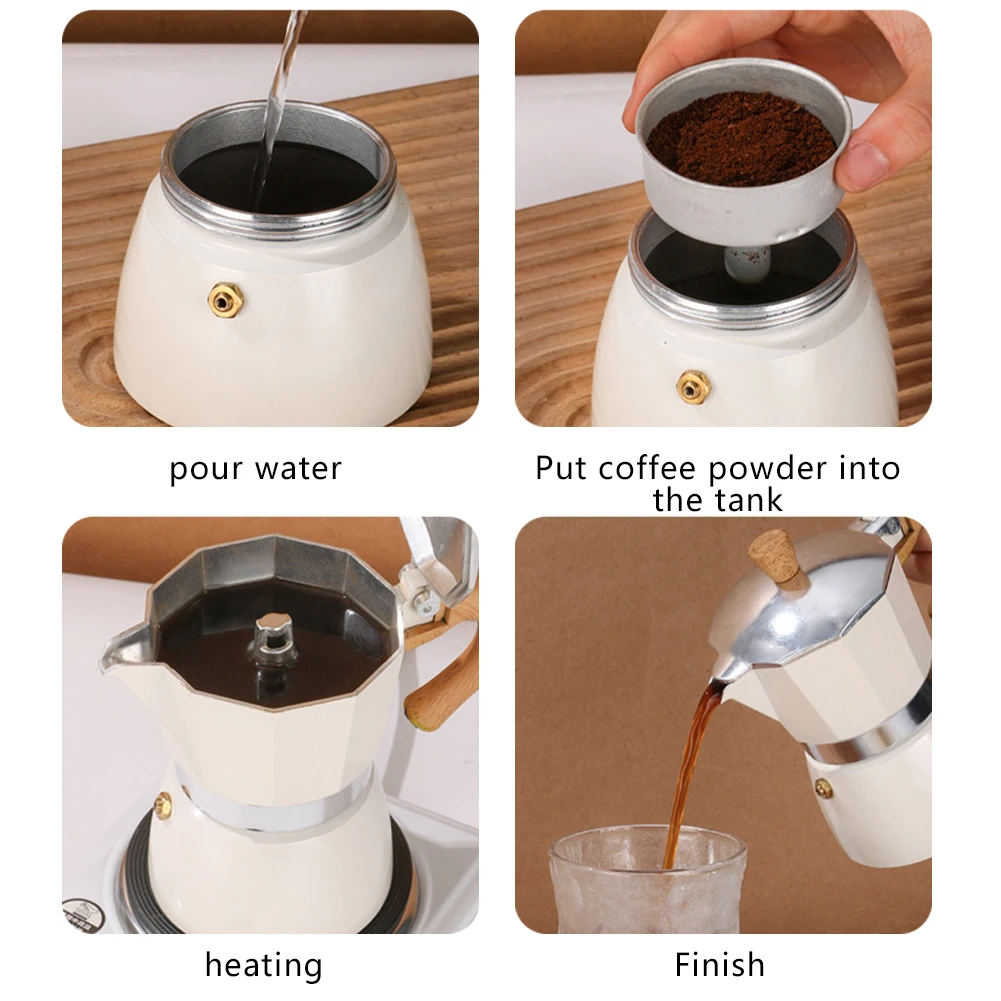 pour water

Put coffee powder into the tank

heating

Finish